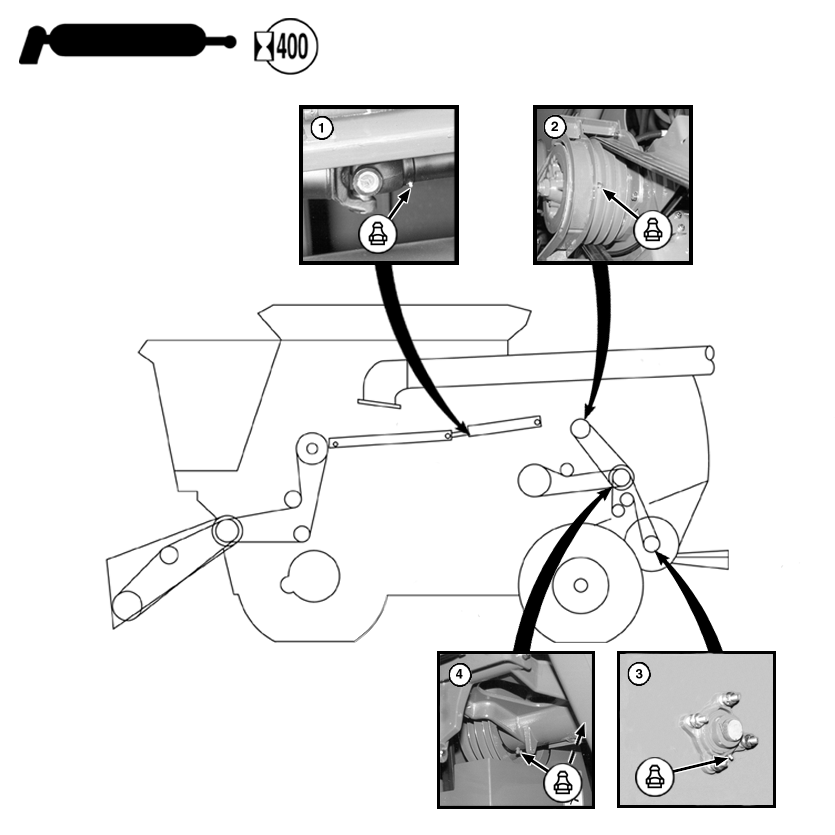 400

1

2

4

3