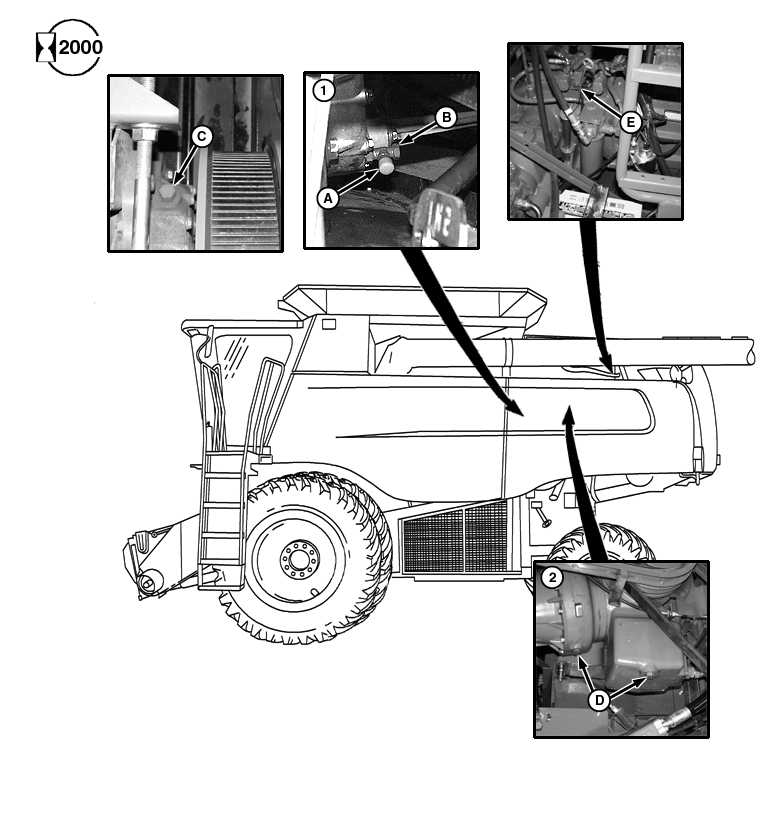 2000

C

1

B

A

E

2

D