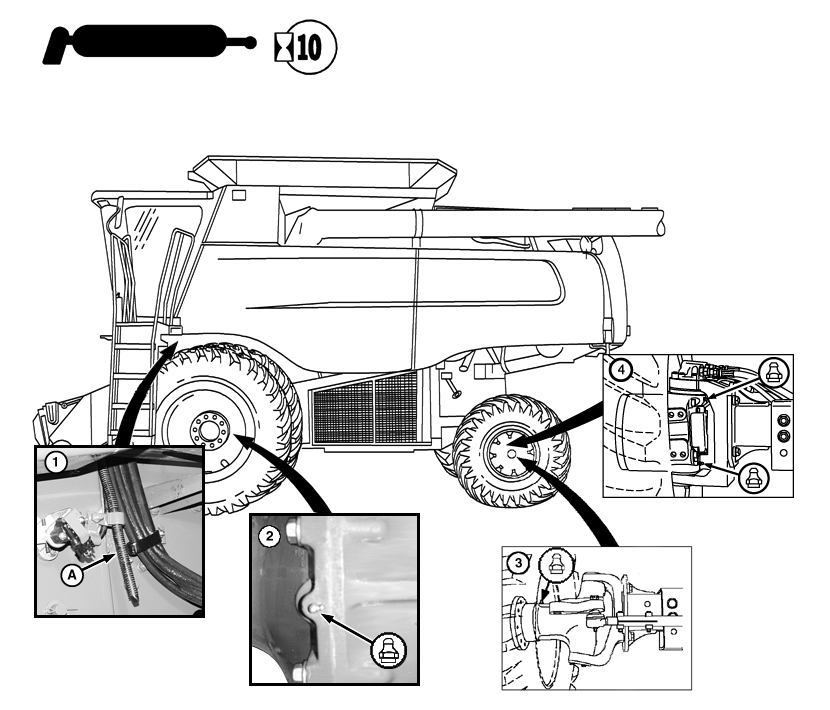 10

1

A

2

3

4