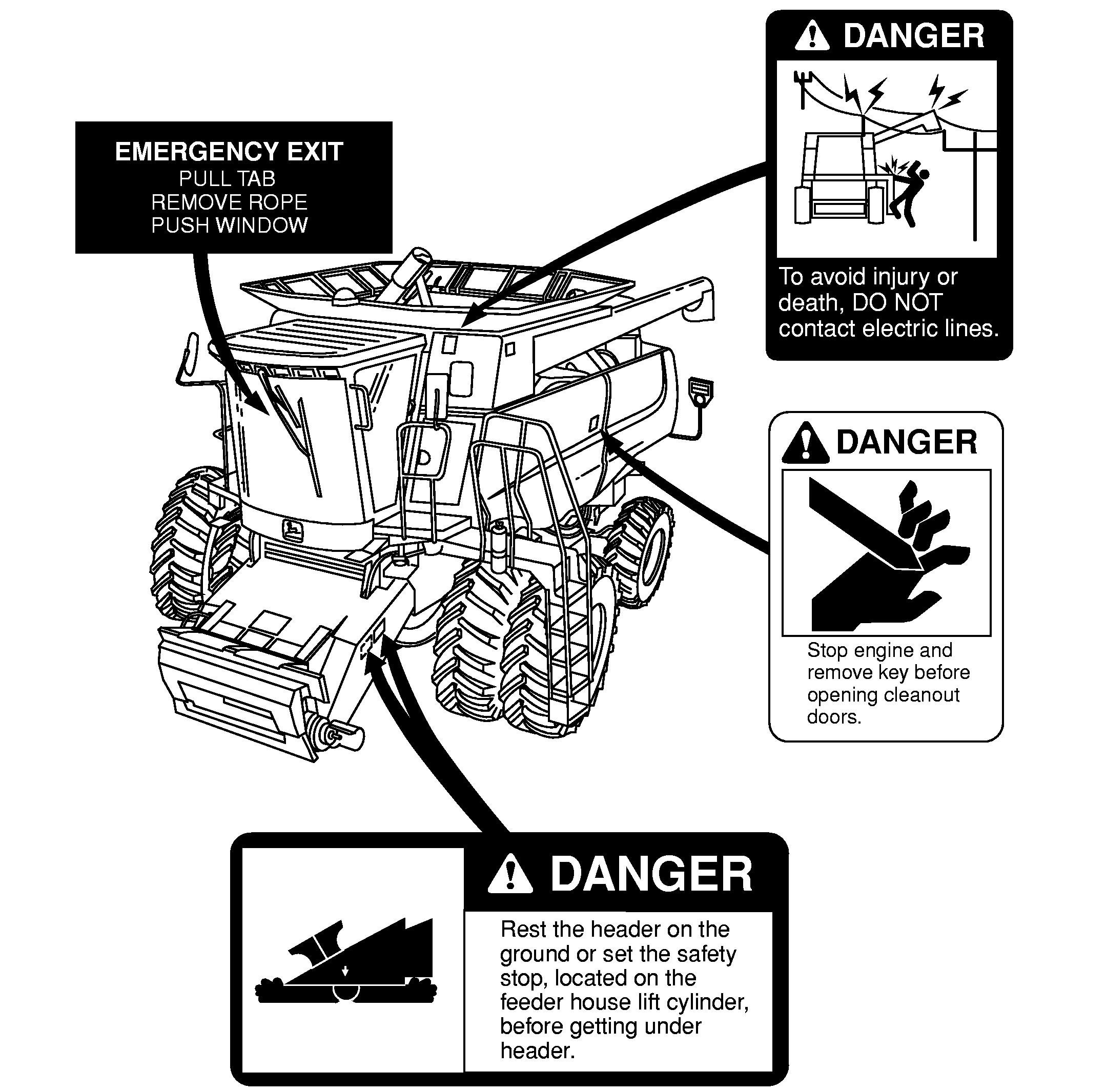 EMERGENCY EXIT
PULL TAB
REMOVE ROPE
PUSH WINDOW

DANGER

To avoid injury or death, DO NOT contact electric lines.

DANGER

Stop engine and remove key before opening cleanout doors.

DANGER

Rest the header on the ground or set the safety stop, located on the feeder house lift cylinder, before getting under header.