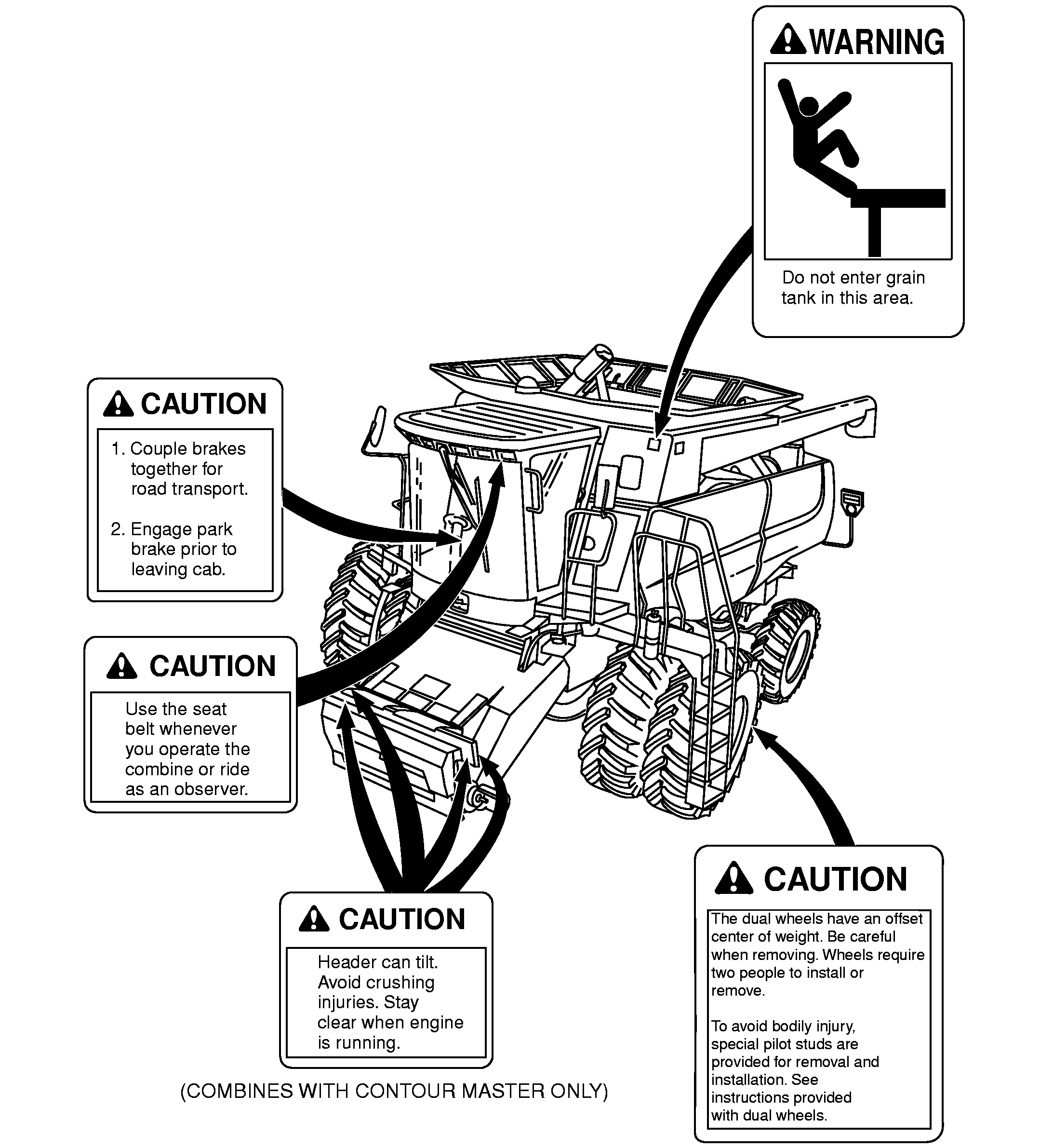 WARNING

Do not enter grain tank in this area.

CAUTION

1. Couple brakes together for road transport.

2. Engage park brake prior to leaving cab.

CAUTION

Use the seat belt whenever you operate the combine or ride as an observer.

CAUTION

Header can tilt. Avoid crushing injuries. Stay clear when engine is running.

(COMBINES WITH CONTOUR MASTER ONLY)

CAUTION

The dual wheels have an offset center of weight. Be careful when removing. Wheels require two people to install or remove.

To avoid bodily injury, special pilot studs are provided for removal and installation. See instructions provided with dual wheels.