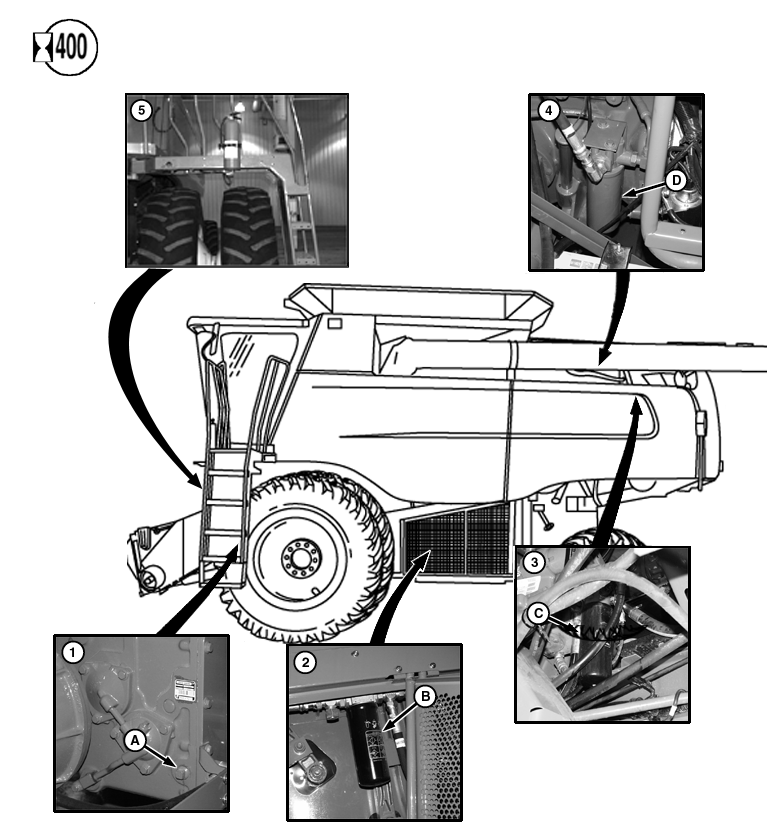 400

5

4

D

3

C

1

A

2

B