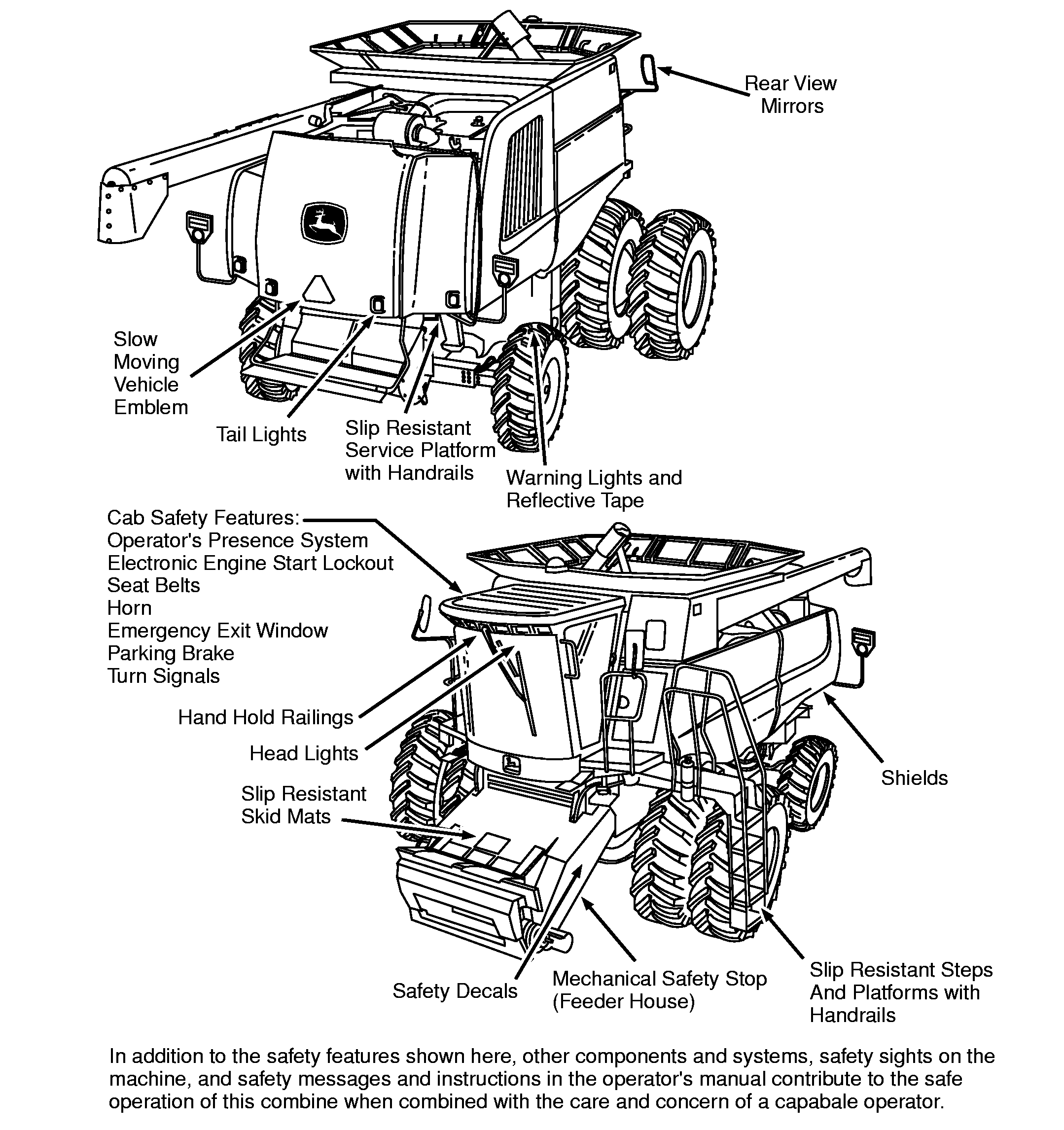 Rear View Mirrors

Slow Moving Vehicle Emblem

Tail Lights

Slip Resistant Service Platform with Handrails

Warning Lights and Reflective Tape

Cab Safety Features:
Operator's Presence System
Electronic Engine Start Lockout
Seat Belts
Horn
Emergency Exit Window
Parking Brake
Turn Signals

Hand Hold Railings

Head Lights

Slip Resistant Skid Mats

Shields

Safety Decals

Mechanical Safety Stop (Feeder House)

Slip Resistant Steps And Platforms with Handrails

In addition to the safety features shown here, other components and systems, safety sights on the machine, and safety messages and instructions in the operator's manual contribute to the safe operation of this combine when combined with the care and concern of a capabale operator.