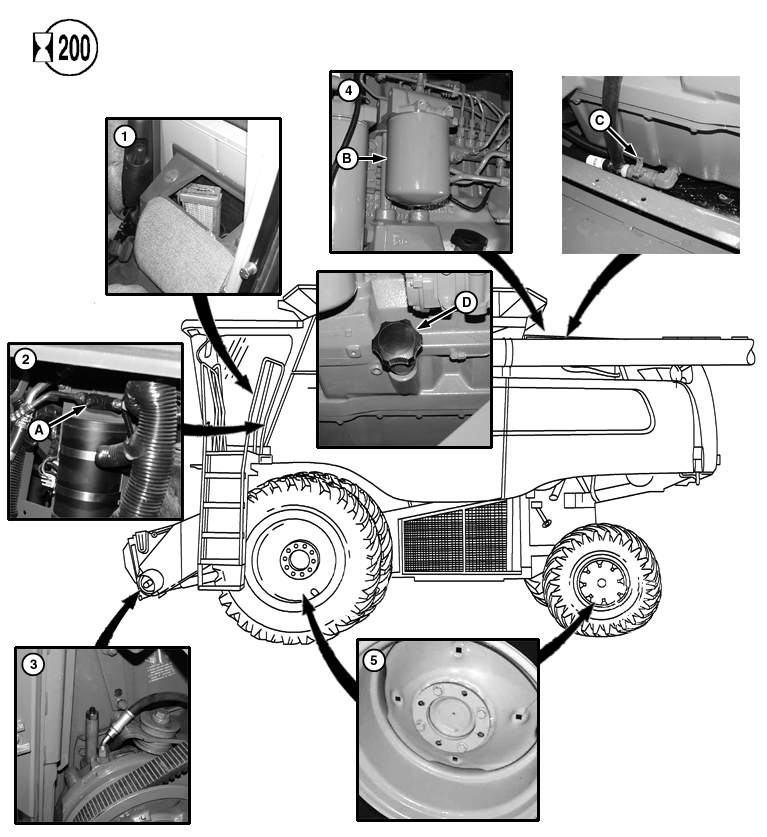 200

1

4

B

C

D

2

A

3

5