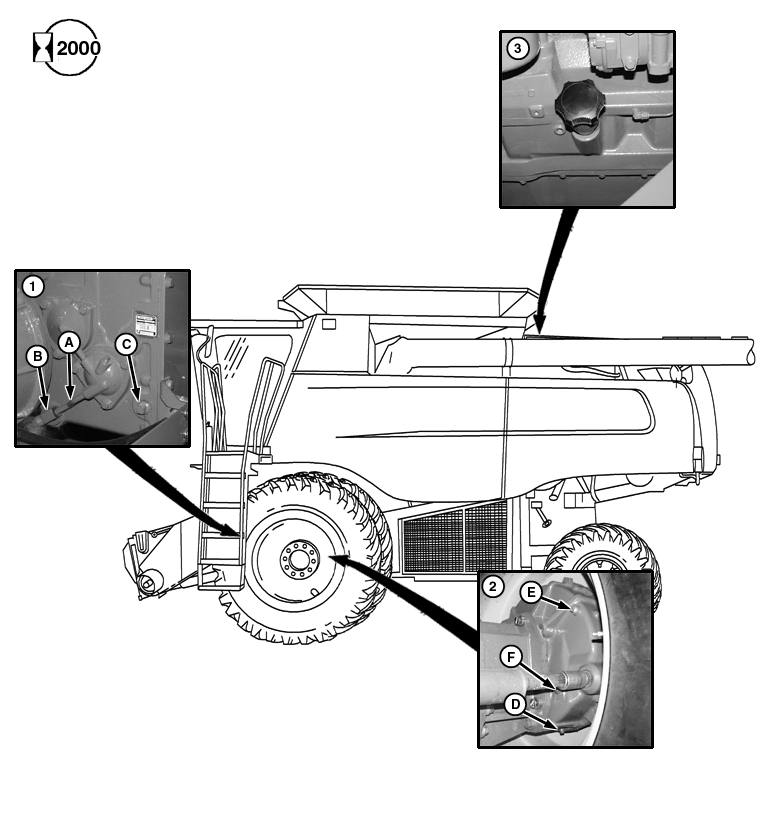 2000

3

1

A

B

C

2

E

F

D