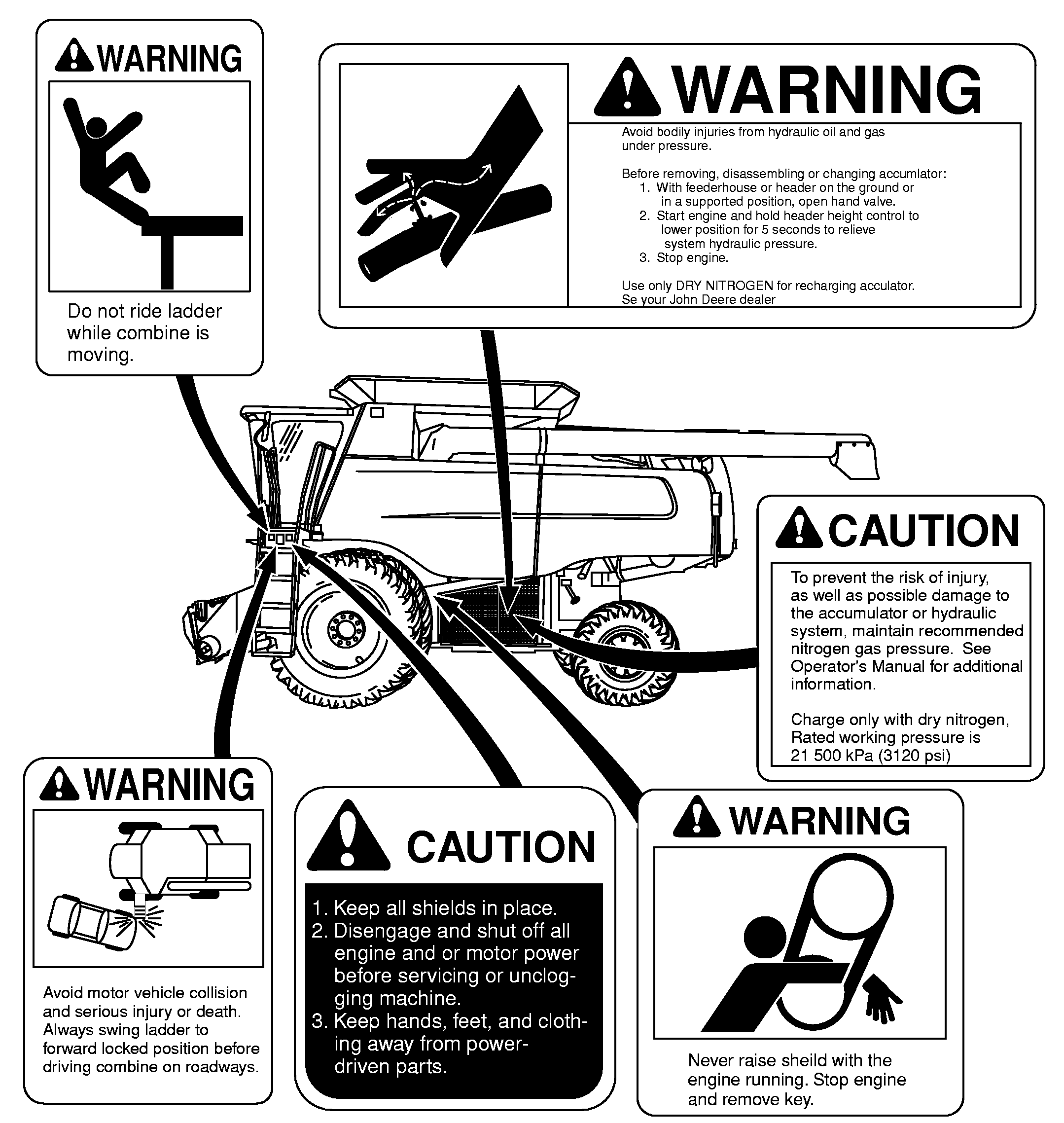 WARNING

Do not ride ladder while combine is moving.

WARNING

Avoid bodily injuries from hydraulic oil and gas under pressure.

Before removing, disassembling or changing accumlator:
1. With feederhouse or header on the ground or in a supported position, open hand valve.
2. Start engine and hold header height control to lower position for 5 seconds to relieve system hydraulic pressure.
3. Stop engine.

Use only DRY NITROGEN for recharging acculator. Se your John Deere dealer

CAUTION

To prevent the risk of injury, as well as possible damage to the accumulator or hydraulic system, maintain recommended nitrogen gas pressure. See Operator's Manual for additional information.

Charge only with dry nitrogen, Rated working pressure is 21 500 kPa (3120 psi)

WARNING

Avoid motor vehicle collision and serious injury or death. Always swing ladder to forward locked position before driving combine on roadways.

CAUTION

1. Keep all shields in place.
2. Disengage and shut off all engine and or motor power before servicing or unclogging machine.
3. Keep hands, feet, and clothing away from power-driven parts.

WARNING

Never raise sheild with the engine running. Stop engine and remove key.