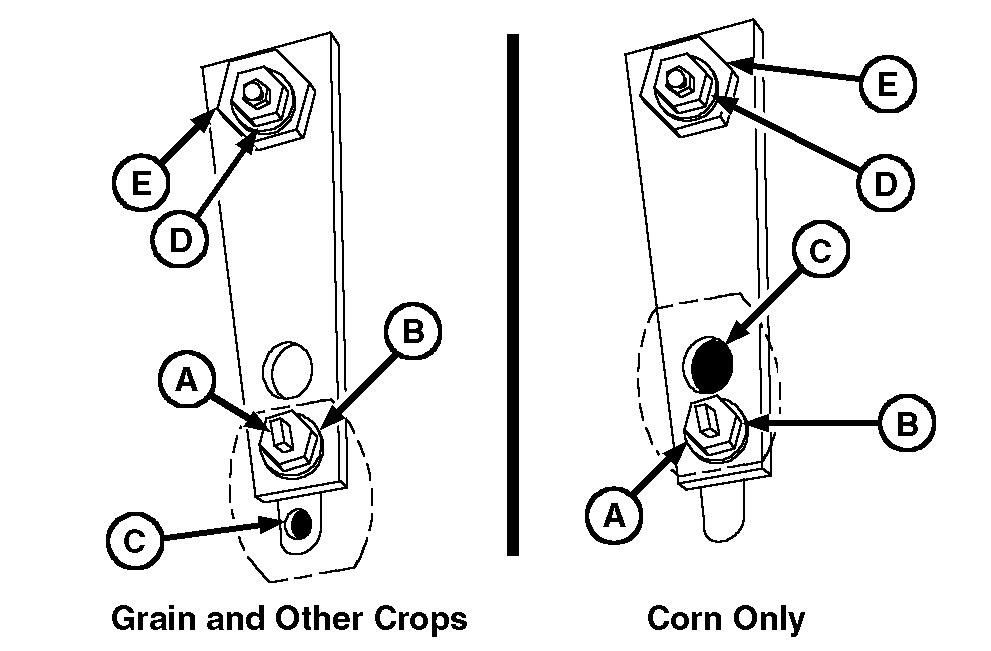 E
D
A
B
C
Grain and Other Crops

E
D
C
B
A
Corn Only