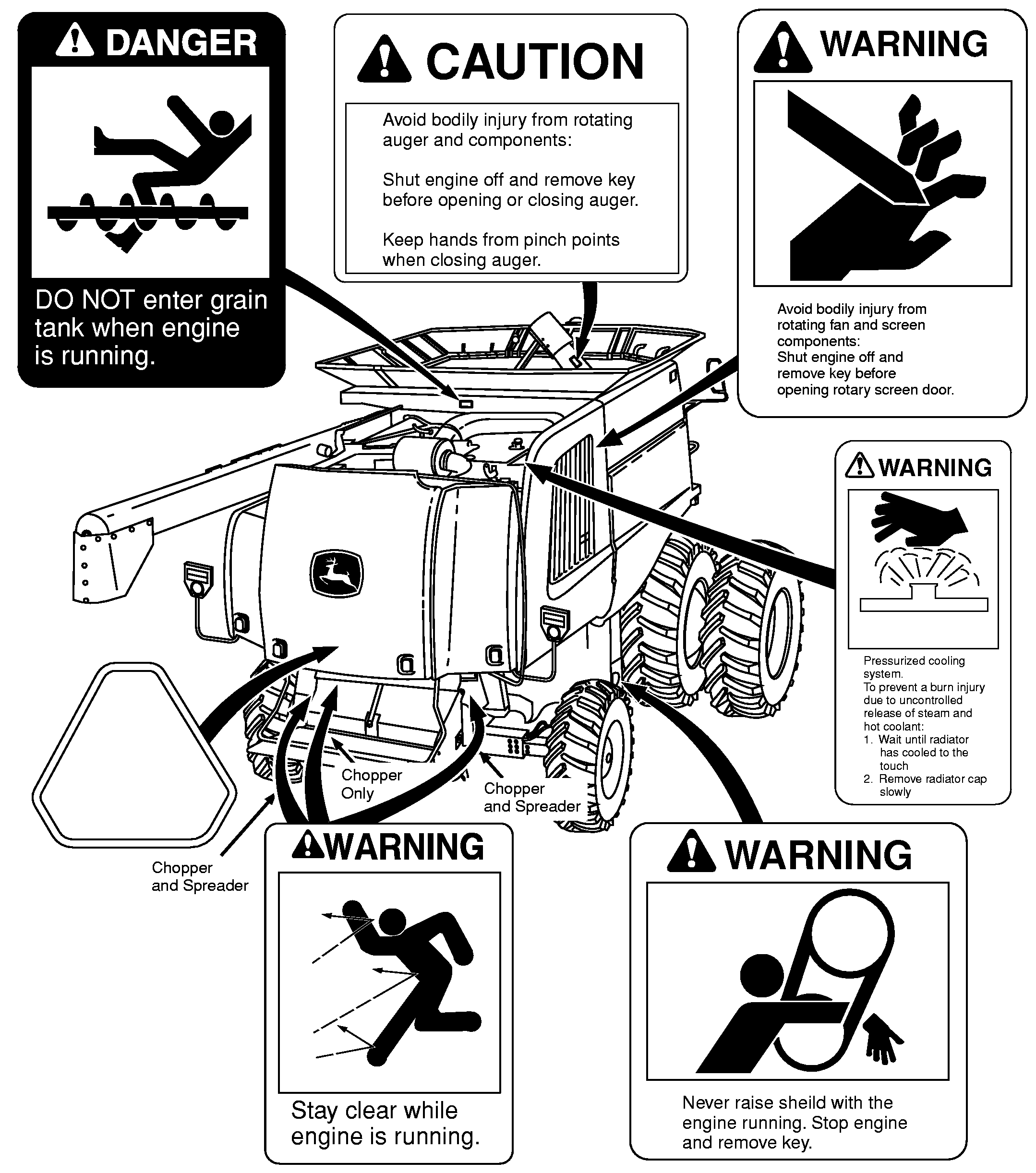 DANGER

DO NOT enter grain tank when engine is running.

CAUTION

Avoid bodily injury from rotating auger and components:

Shut engine off and remove key before opening or closing auger.

Keep hands from pinch points when closing auger.

WARNING

Avoid bodily injury from rotating fan and screen components:
Shut engine off and remove key before opening rotary screen door.

WARNING

Pressurized cooling system.
To prevent a burn injury due to uncontrolled release of steam and hot coolant:
1. Wait until radiator has cooled to the touch
2. Remove radiator cap slowly

Chopper Only

Chopper and Spreader

Chopper and Spreader

WARNING

Stay clear while engine is running.

WARNING

Never raise sheild with the engine running. Stop engine and remove key.