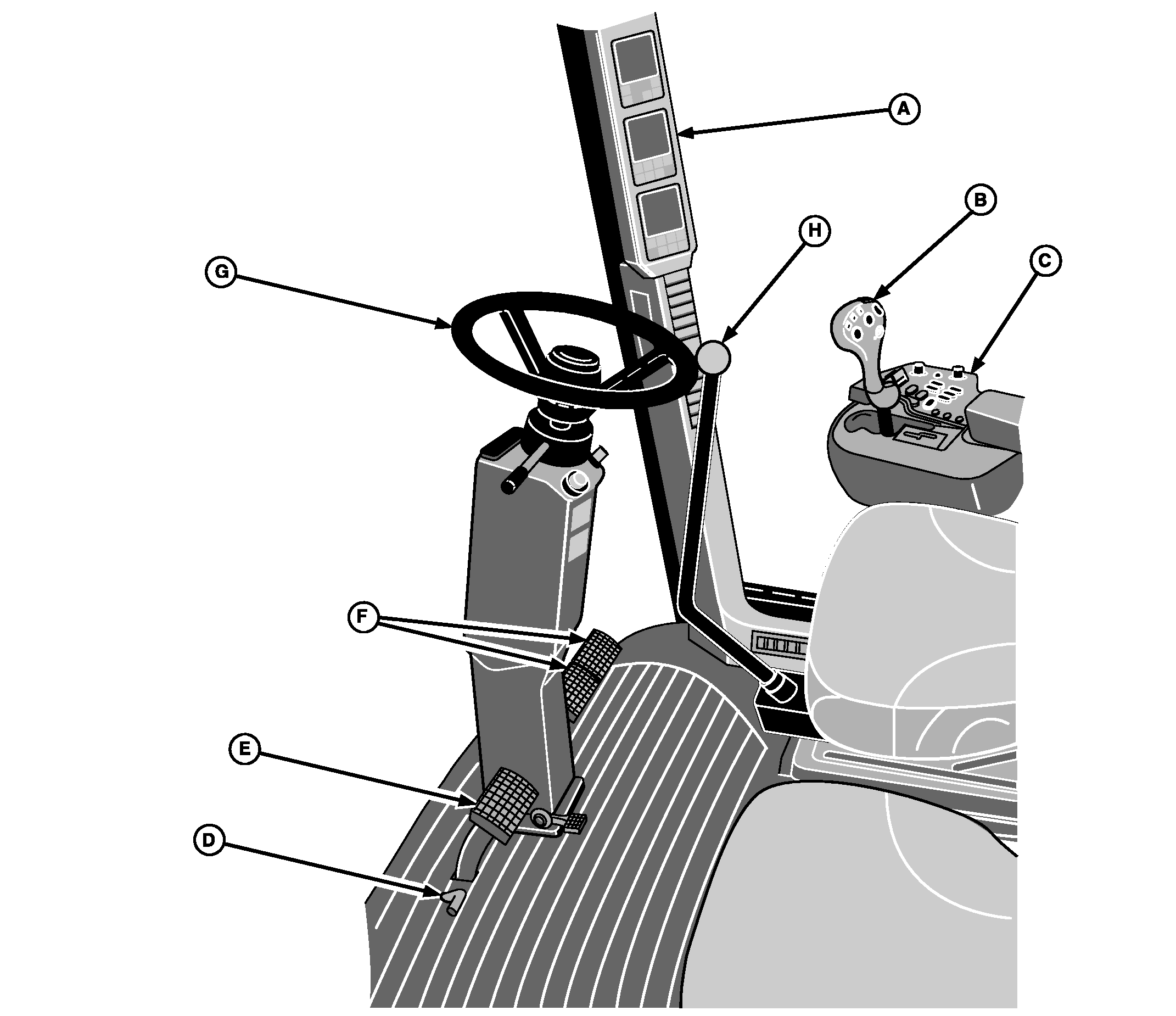 A
B
H
C
G
F
E
D