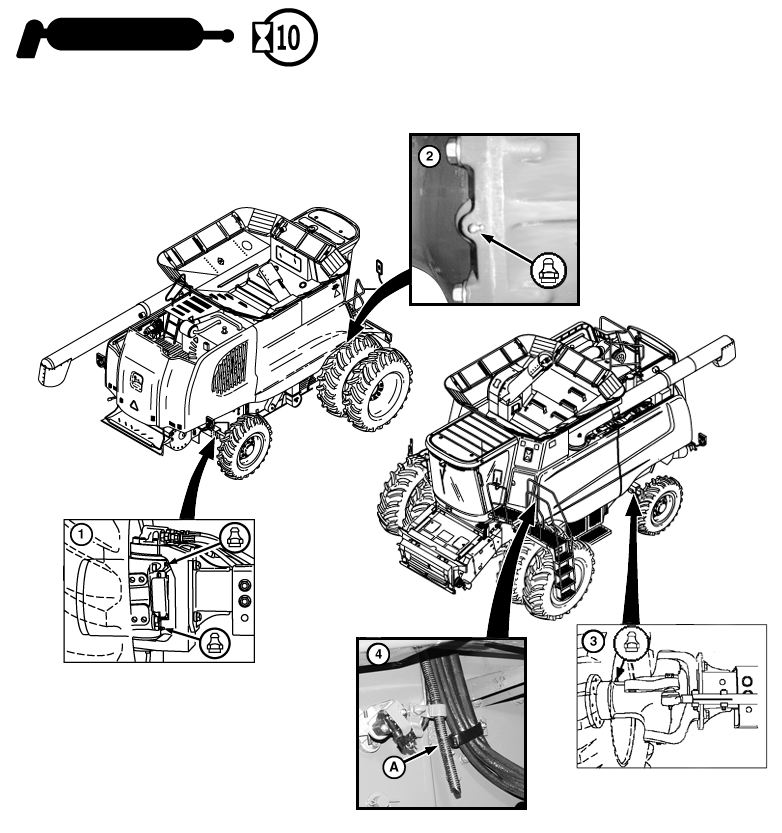 10

2

1

4

A

3