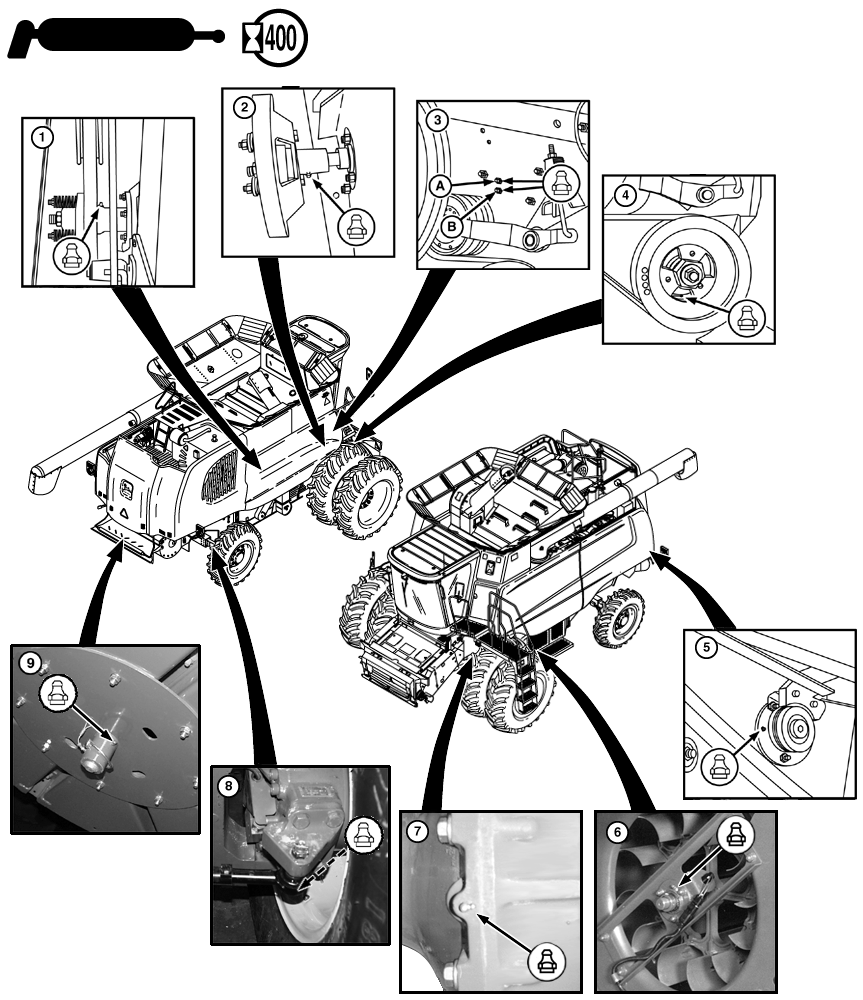 400

1

2

3

A

B

4

5

6

7

8

9