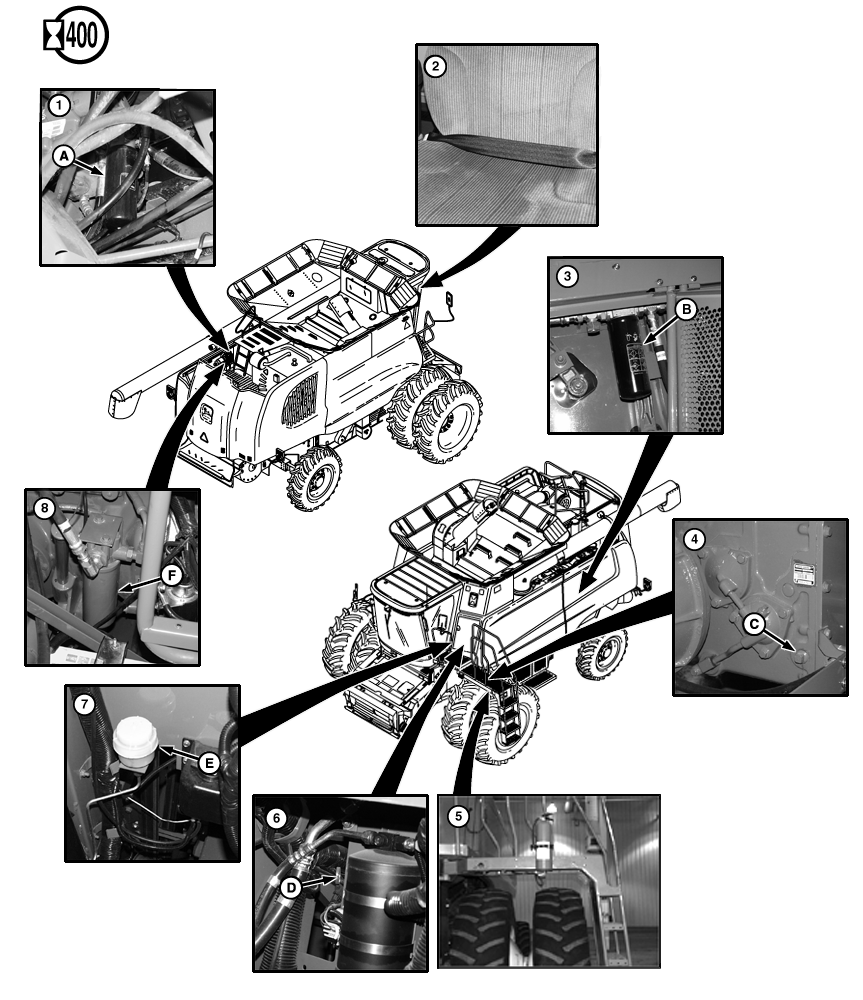 400

1
A

2

3
B

4
C

8
F

7
E

6
D

5