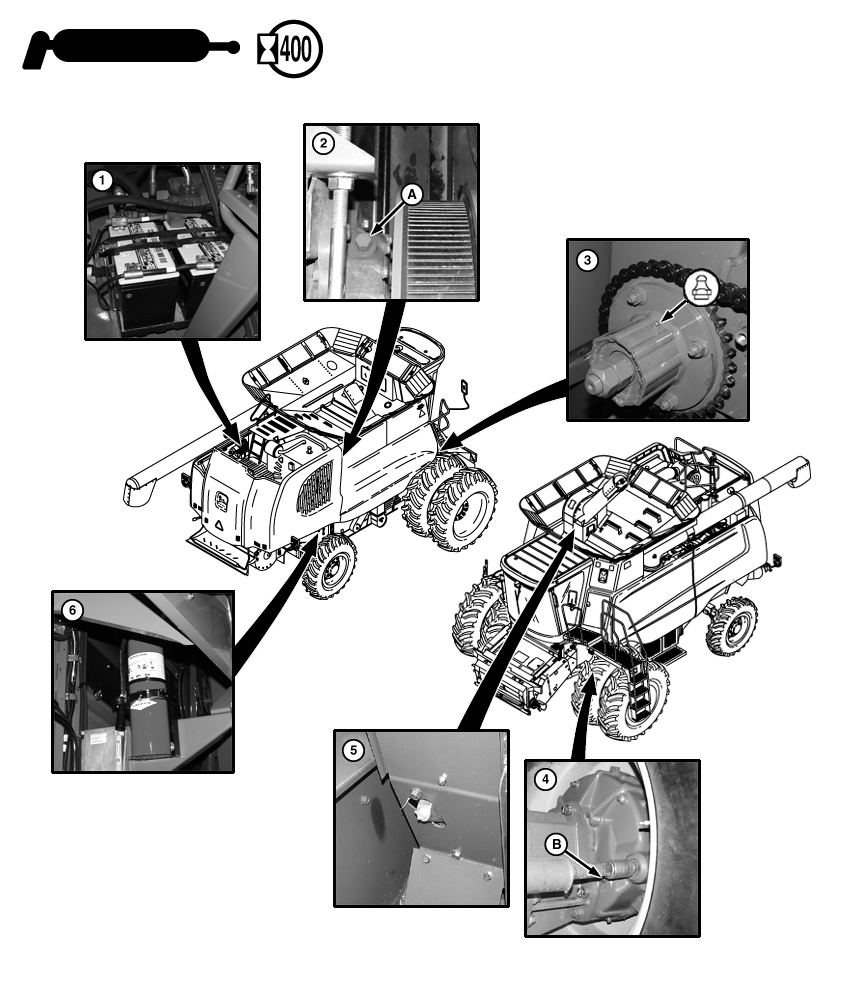 400

1

2

A

3

6

5

4

B