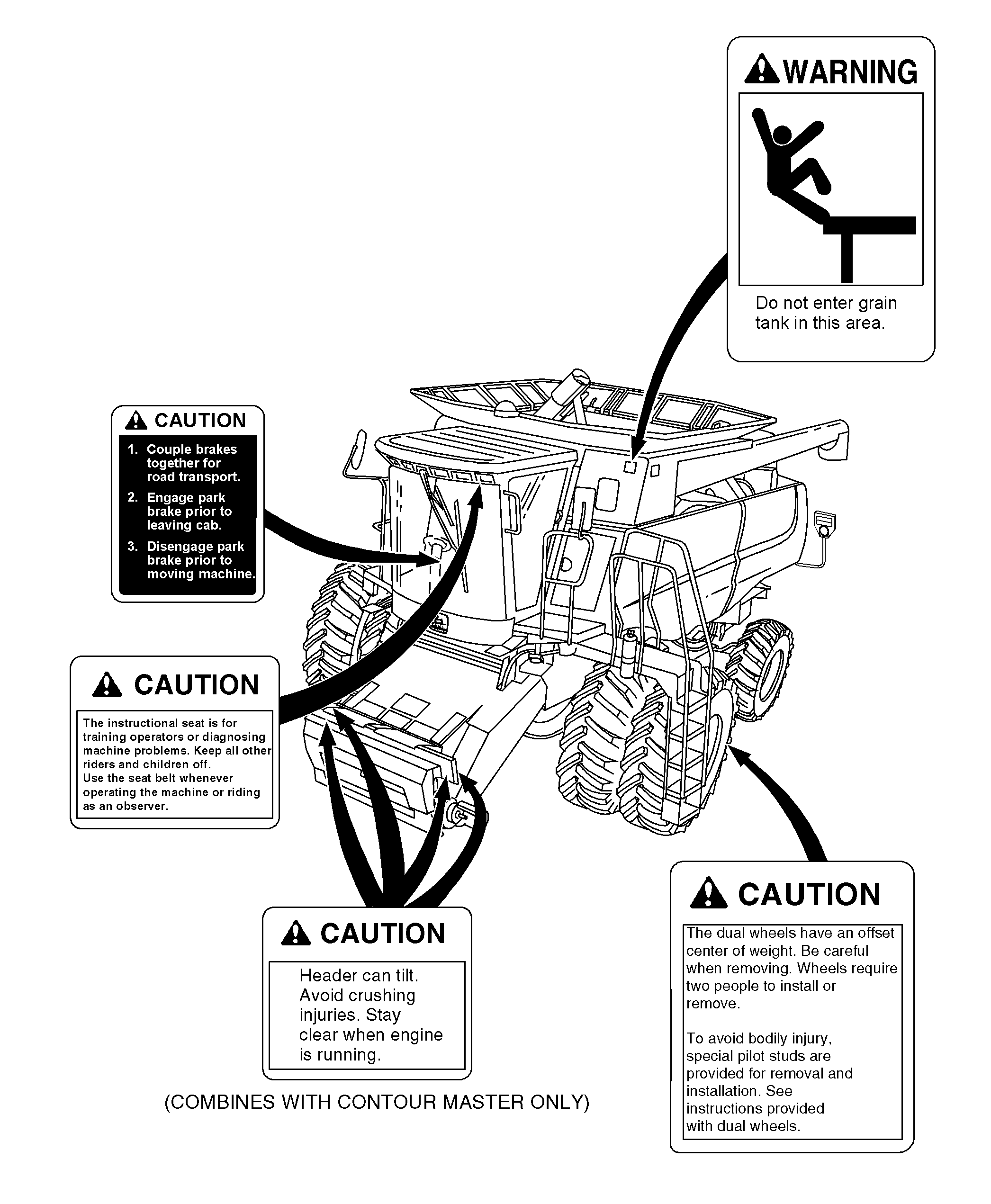 WARNING

Do not enter grain tank in this area.

CAUTION

1. Couple brakes together for road transport.
2. Engage park brake prior to leaving cab.
3. Disengage park brake prior to moving machine.

CAUTION

The instructional seat is for training operators or diagnosing machine problems. Keep all other riders and children off.
Use the seat belt whenever operating the machine or riding as an observer.

CAUTION

Header can tilt. Avoid crushing injuries. Stay clear when engine is running.

(COMBINES WITH CONTOUR MASTER ONLY)

CAUTION

The dual wheels have an offset center of weight. Be careful when removing. Wheels require two people to install or remove.

To avoid bodily injury, special pilot studs are provided for removal and installation. See instructions provided with dual wheels.