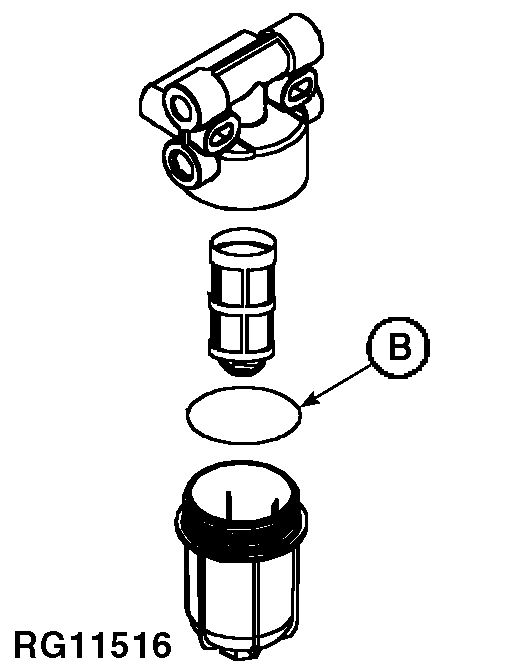 B

RG11516