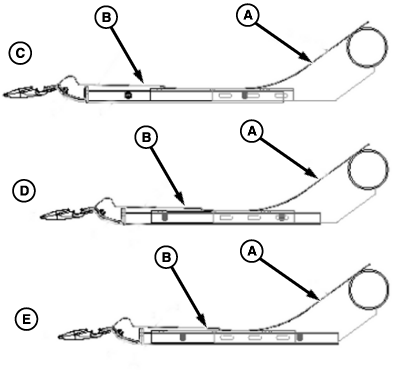 B
A
C
B
A
D
B
A
E