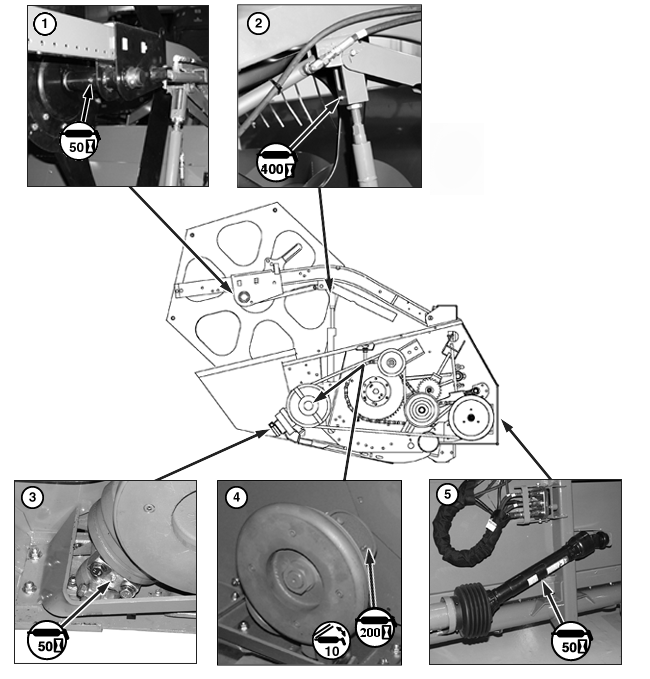 1
50
2
400
3
50
4
10
200
5
50