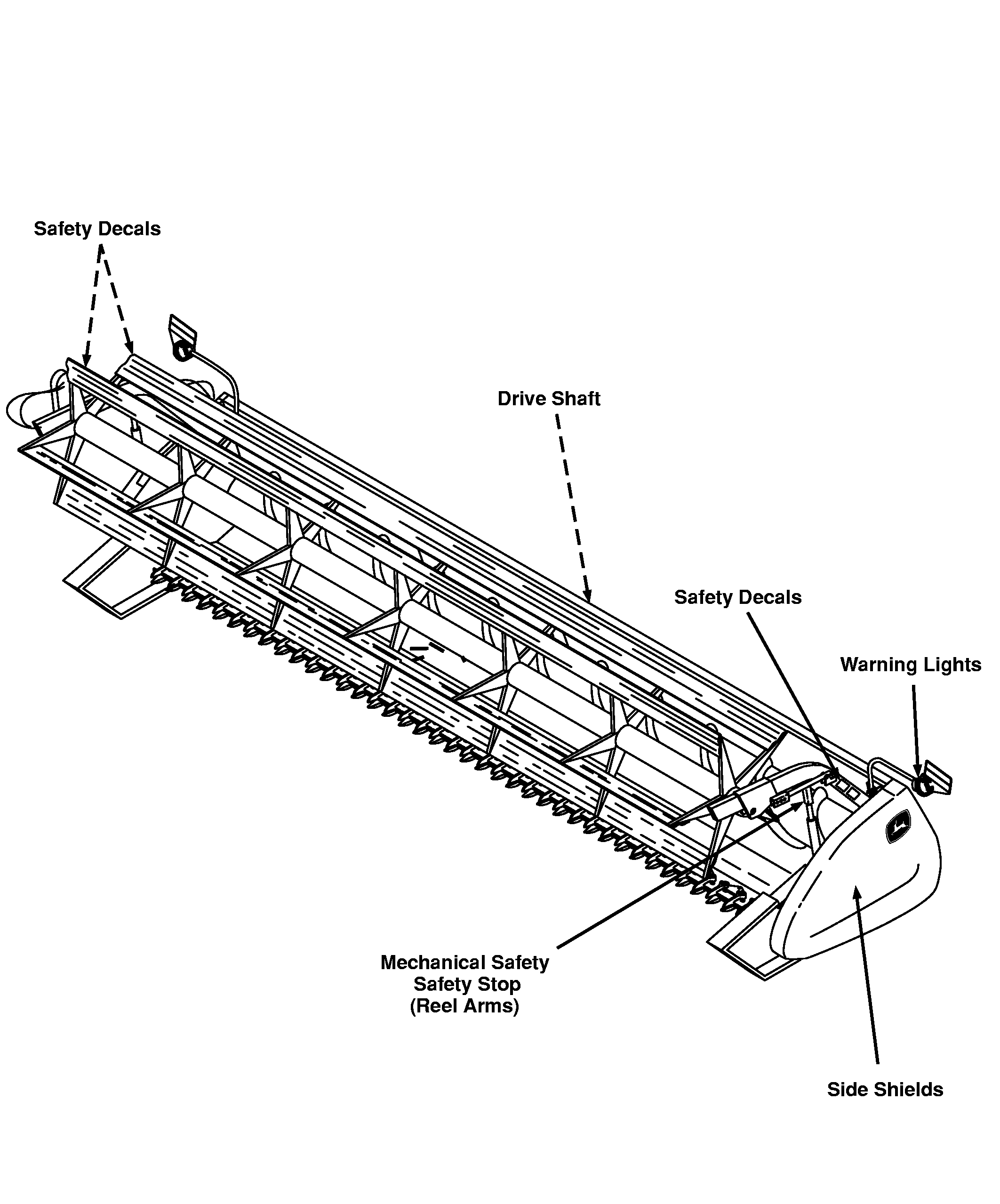 Safety Decals

Drive Shaft

Safety Decals

Warning Lights

Mechanical Safety
Safety Stop
(Reel Arms)

Side Shields