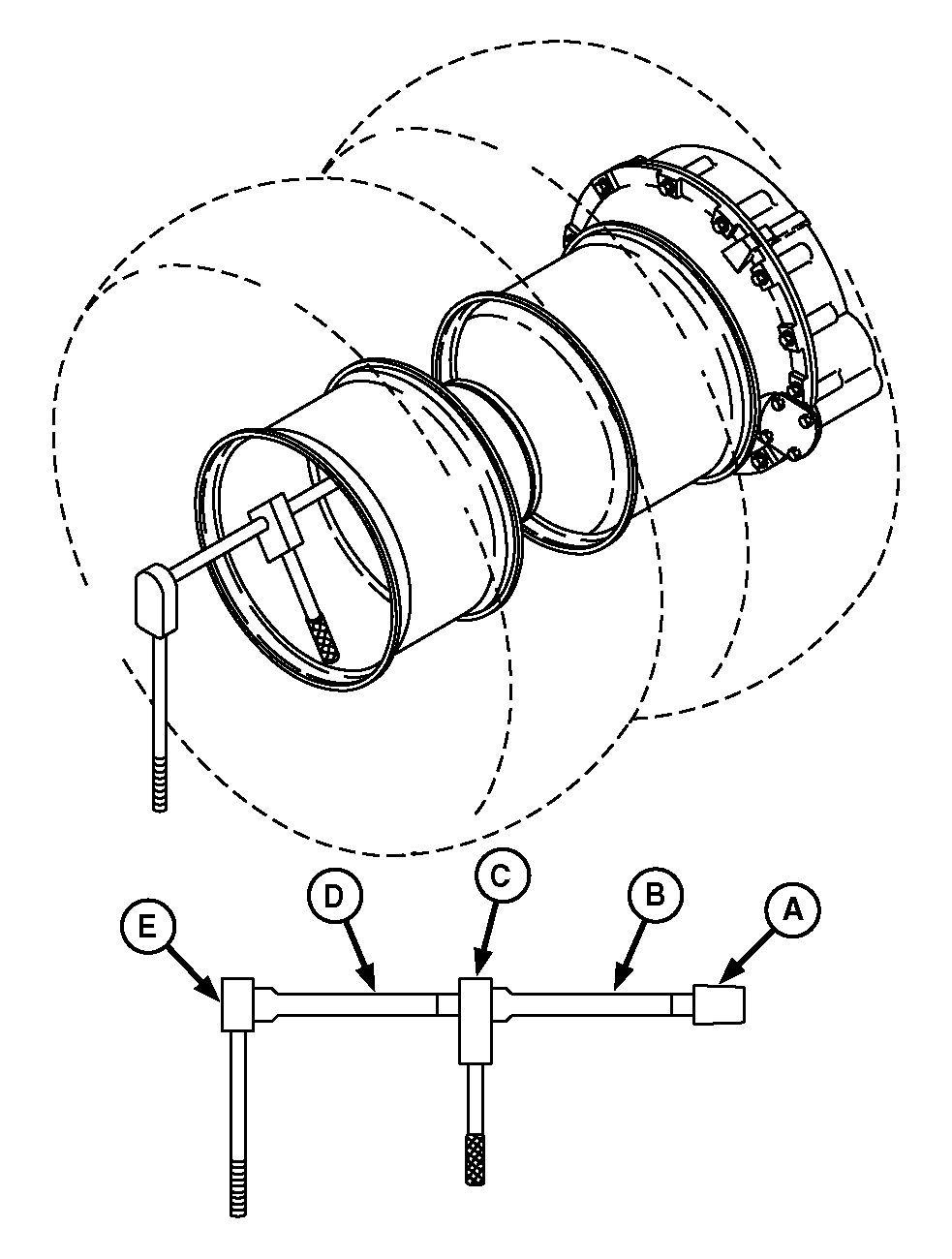 E
D
C
B
A