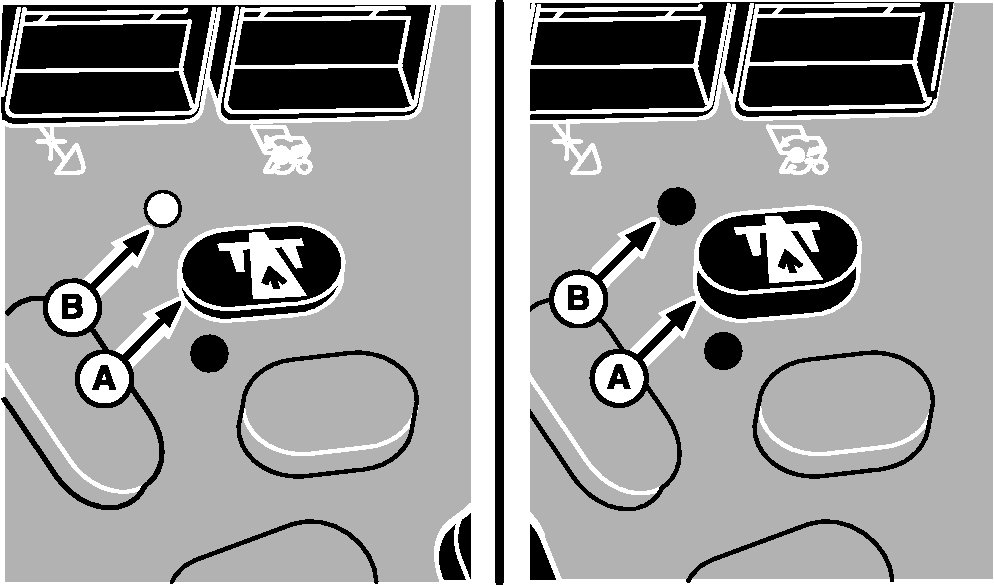 B
A
B
A