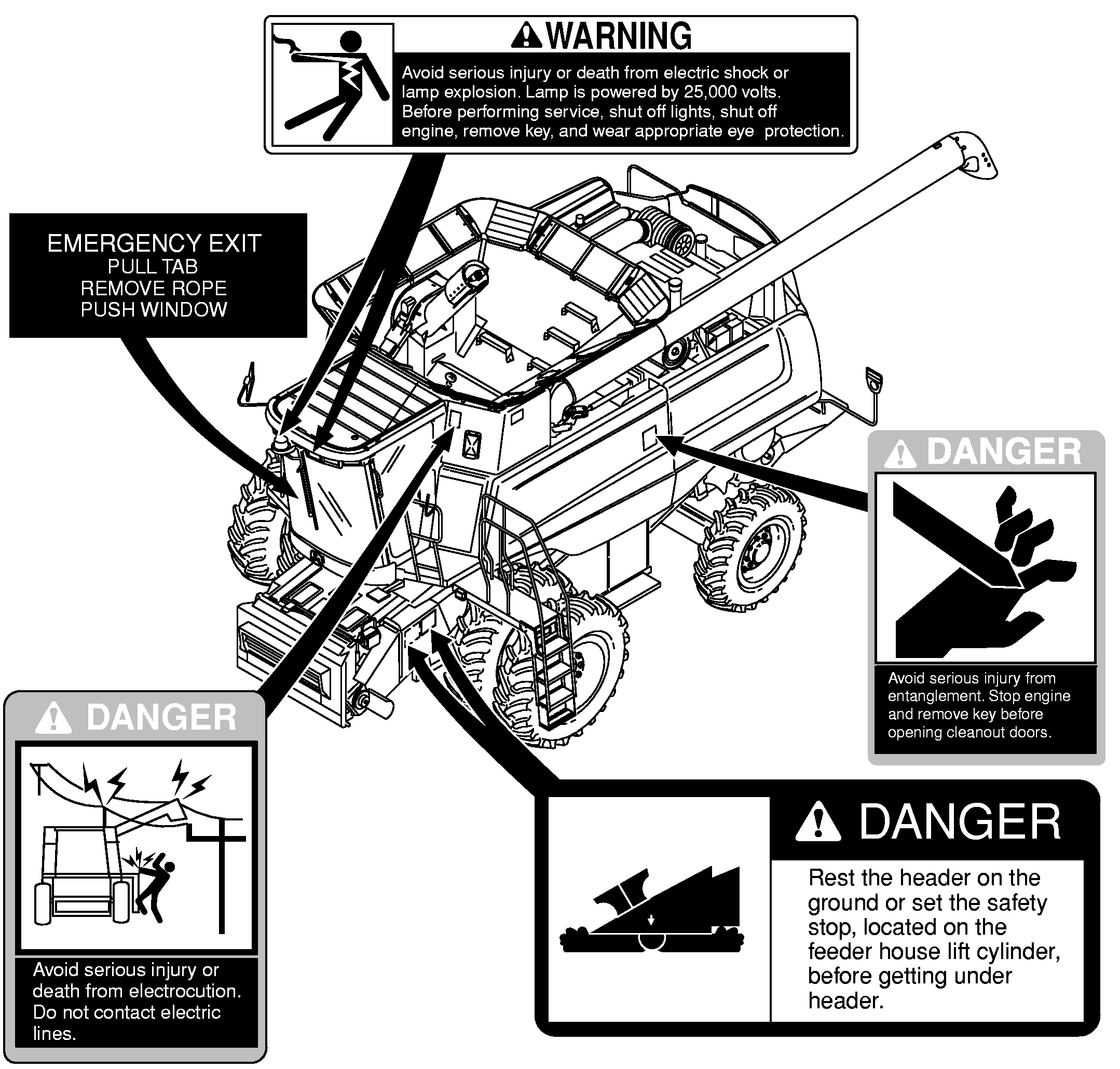 WARNING

Avoid serious injury or death from electric shock or lamp explosion. Lamp is powered by 25,000 volts. Before performing service, shut off lights, shut off engine, remove key, and wear appropriate eye protection.

EMERGENCY EXIT
PULL TAB
REMOVE ROPE
PUSH WINDOW

DANGER

Avoid serious injury from entanglement. Stop engine and remove key before opening cleanout doors.

DANGER

Avoid serious injury or death from electrocution. Do not contact electric lines.

DANGER

Rest the header on the ground or set the safety stop, located on the feeder house lift cylinder, before getting under header.