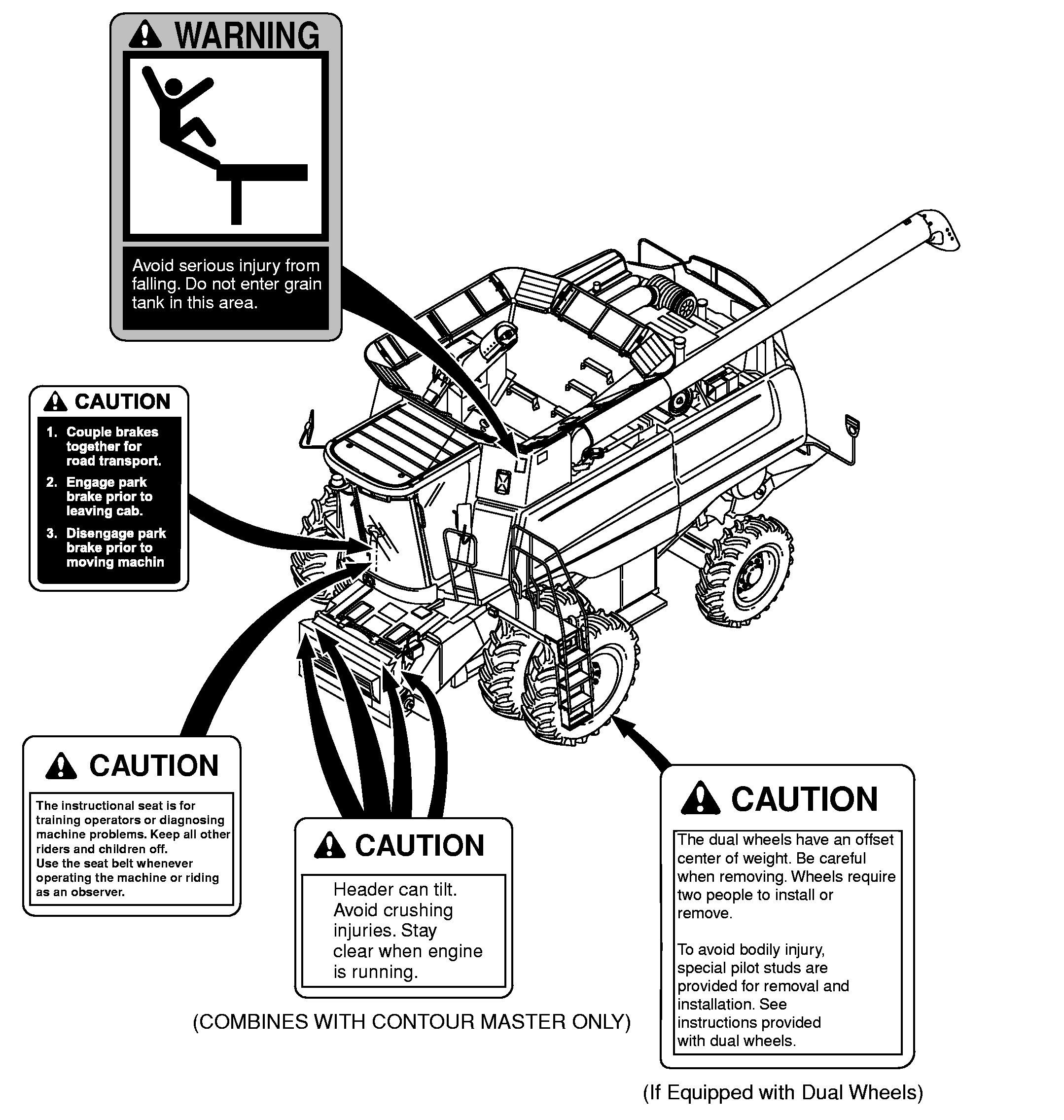 WARNING

Avoid serious injury from falling. Do not enter grain tank in this area.

CAUTION

1. Couple brakes together for road transport.
2. Engage park brake prior to leaving cab.
3. Disengage park brake prior to moving machin

CAUTION

The instructional seat is for training operators or diagnosing machine problems. Keep all other riders and children off.
Use the seat belt whenever operating the machine or riding as an observer.

CAUTION

Header can tilt. Avoid crushing injuries. Stay clear when engine is running.

(COMBINES WITH CONTOUR MASTER ONLY)

CAUTION

The dual wheels have an offset center of weight. Be careful when removing. Wheels require two people to install or remove.

To avoid bodily injury, special pilot studs are provided for removal and installation. See instructions provided with dual wheels.

(If Equipped with Dual Wheels)