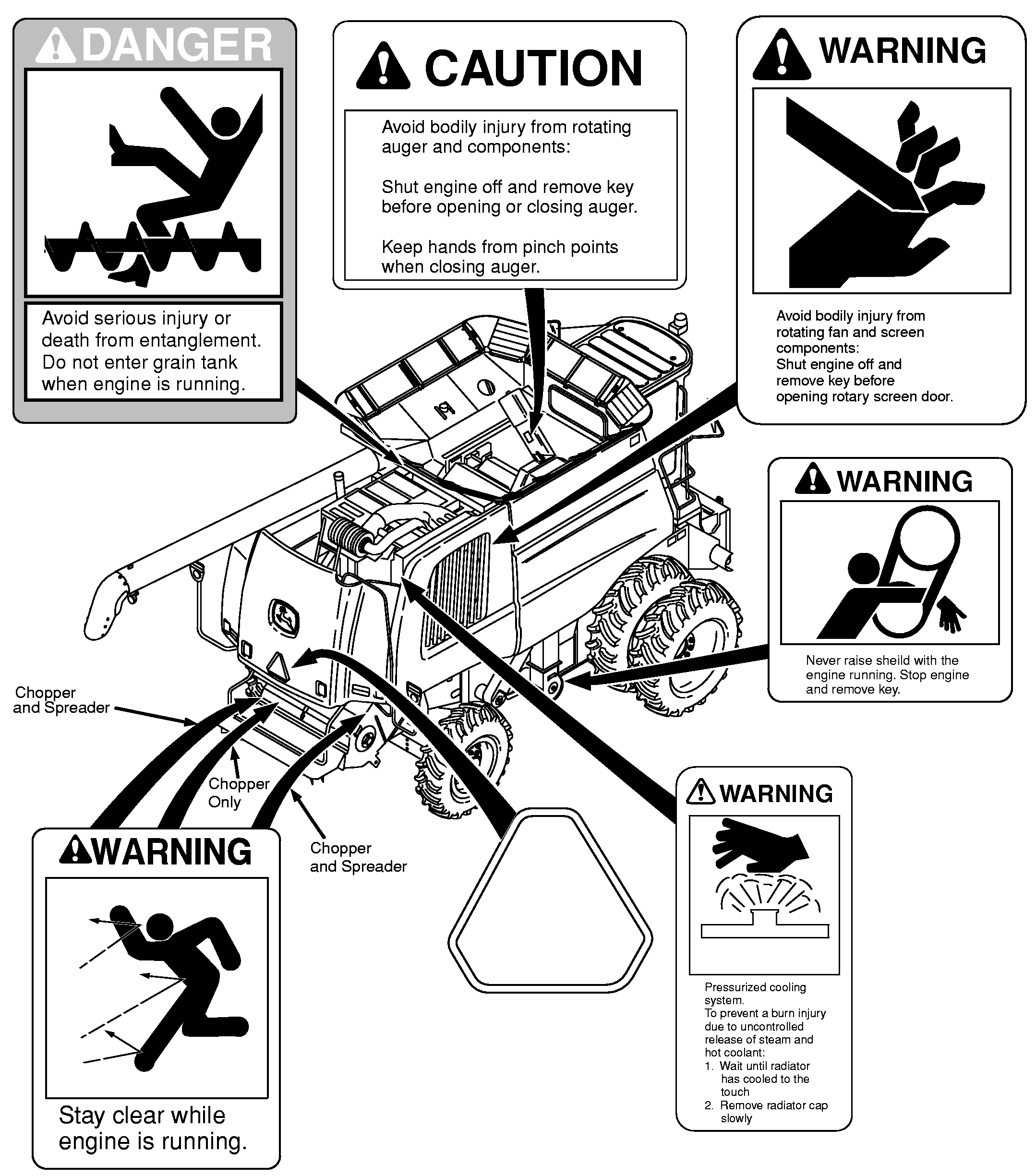 DANGER

Avoid serious injury or death from entanglement. Do not enter grain tank when engine is running.

CAUTION

Avoid bodily injury from rotating auger and components:

Shut engine off and remove key before opening or closing auger.

Keep hands from pinch points when closing auger.

WARNING

Avoid bodily injury from rotating fan and screen components:
Shut engine off and remove key before opening rotary screen door.

WARNING

Never raise sheild with the engine running. Stop engine and remove key.

Chopper and Spreader

Chopper Only

Chopper and Spreader

WARNING

Stay clear while engine is running.

WARNING

Pressurized cooling system.
To prevent a burn injury due to uncontrolled release of steam and hot coolant:
1. Wait until radiator has cooled to the touch
2. Remove radiator cap slowly