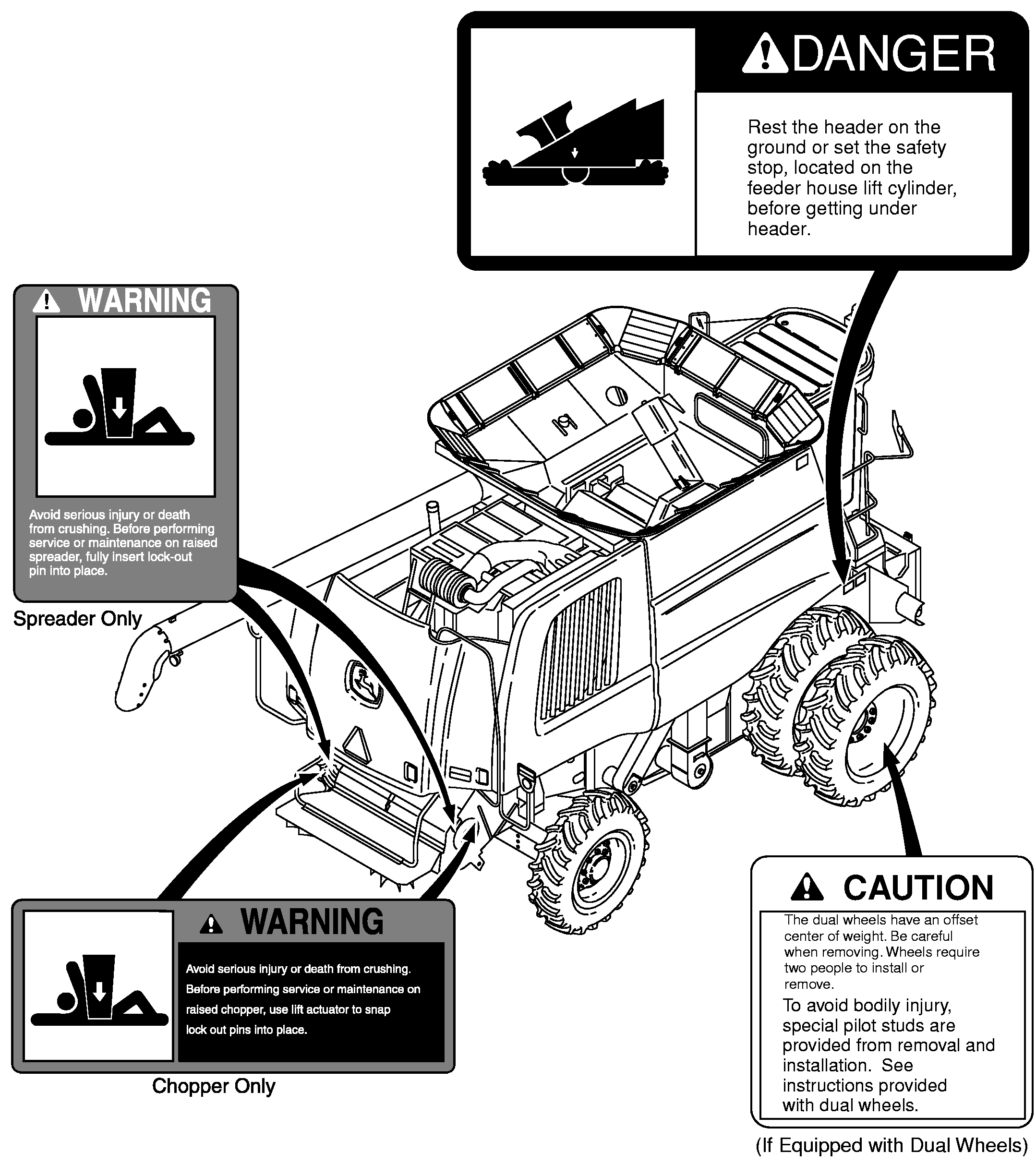 DANGER

Rest the header on the ground or set the safety stop, located on the feeder house lift cylinder, before getting under header.

WARNING

Avoid serious injury or death from crushing. Before performing service or maintenance on raised spreader, fully insert lock-out pin into place.

Spreader Only

WARNING

Avoid serious injury or death from crushing. Before performing service or maintenance on raised chopper, use lift actuator to snap lock out pins into place.

Chopper Only

CAUTION

The dual wheels have an offset center of weight. Be careful when removing. Wheels require two people to install or remove.

To avoid bodily injury, special pilot studs are provided from removal and installation. See instructions provided with dual wheels.

(If Equipped with Dual Wheels)