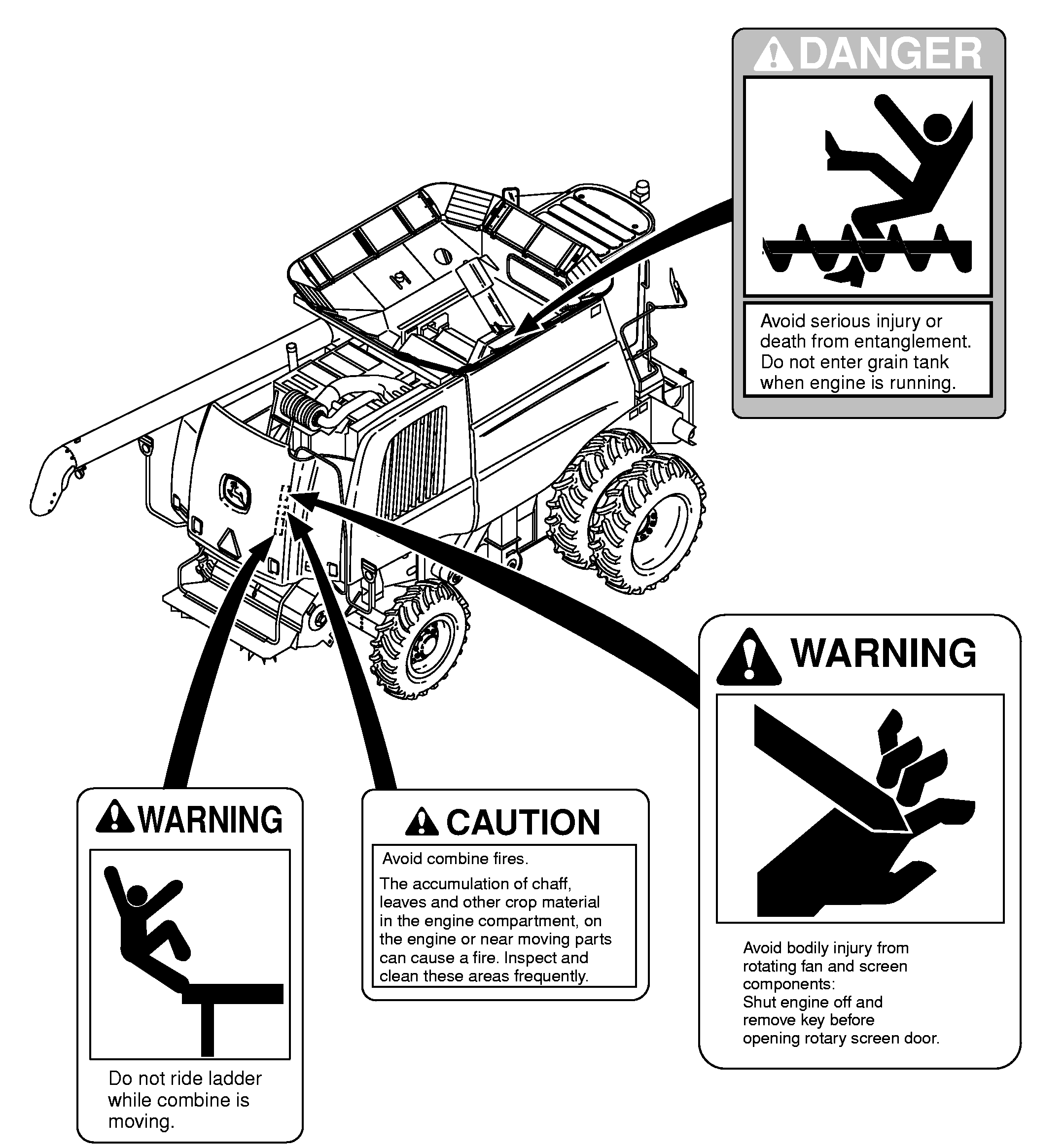 DANGER

Avoid serious injury or death from entanglement. Do not enter grain tank when engine is running.

WARNING

Avoid bodily injury from rotating fan and screen components:
Shut engine off and remove key before opening rotary screen door.

WARNING

Do not ride ladder while combine is moving.

CAUTION

Avoid combine fires.

The accumulation of chaff, leaves and other crop material in the engine compartment, on the engine or near moving parts can cause a fire. Inspect and clean these areas frequently.