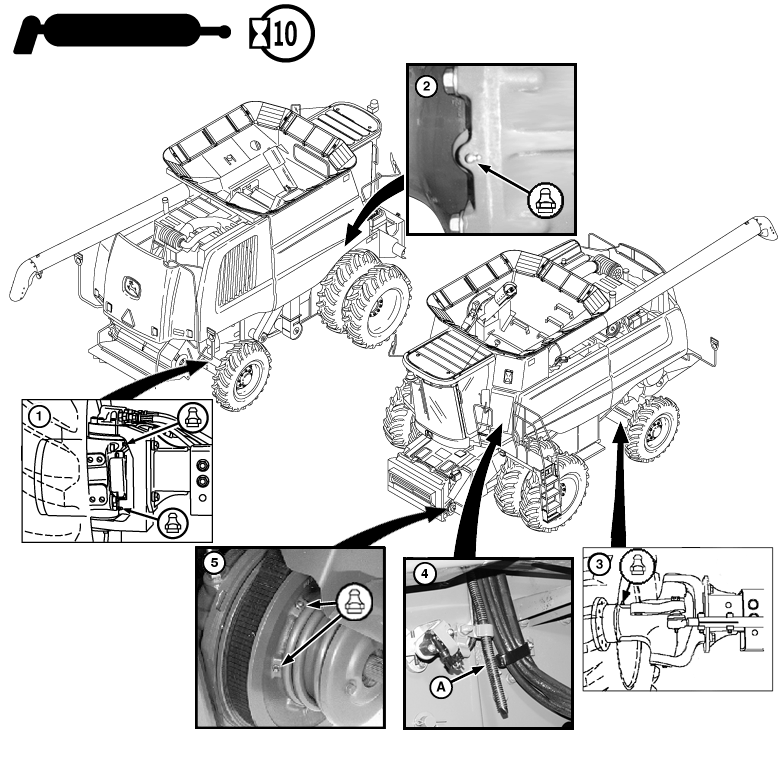 10

2

1

5

4

A

3