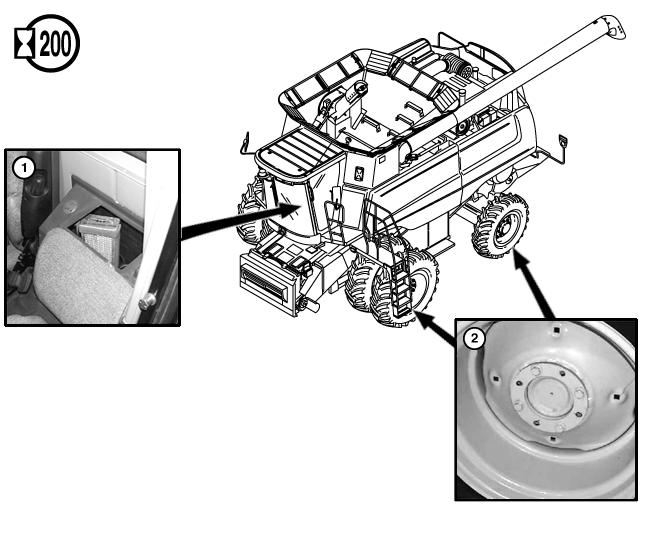 200

1

2