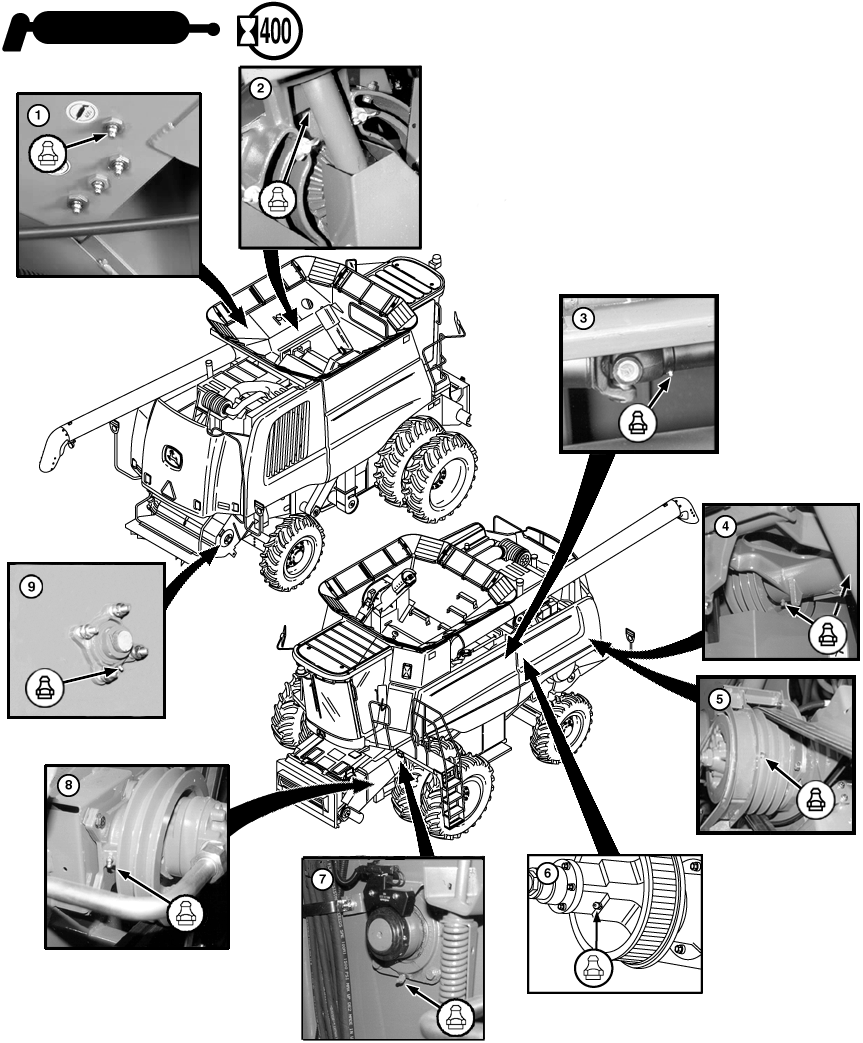 400

1

2

3

4

5

6

7

8

9