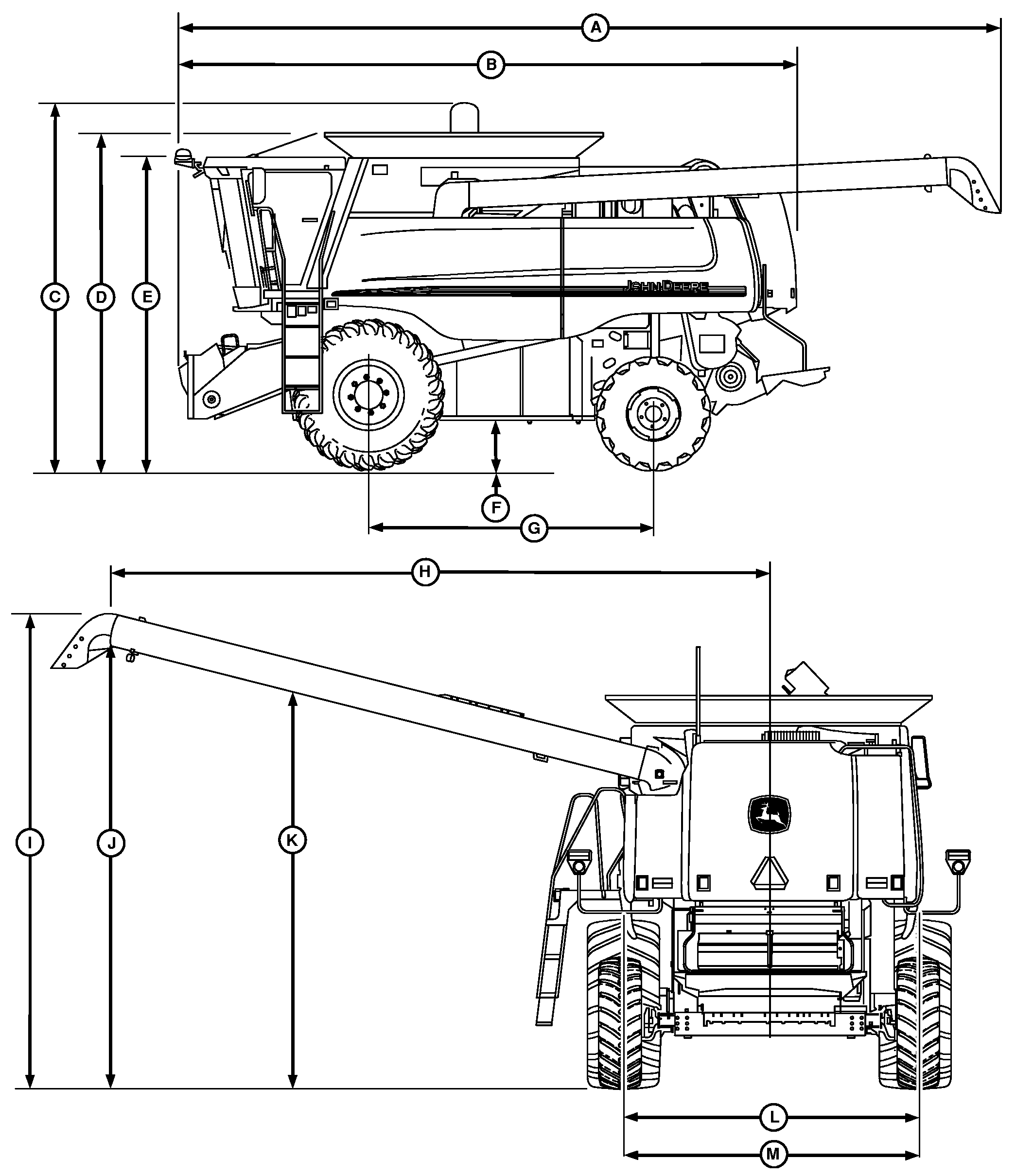 A
B
C
D
E
JOHN DEERE
F
G
H
I
J
K
L
M