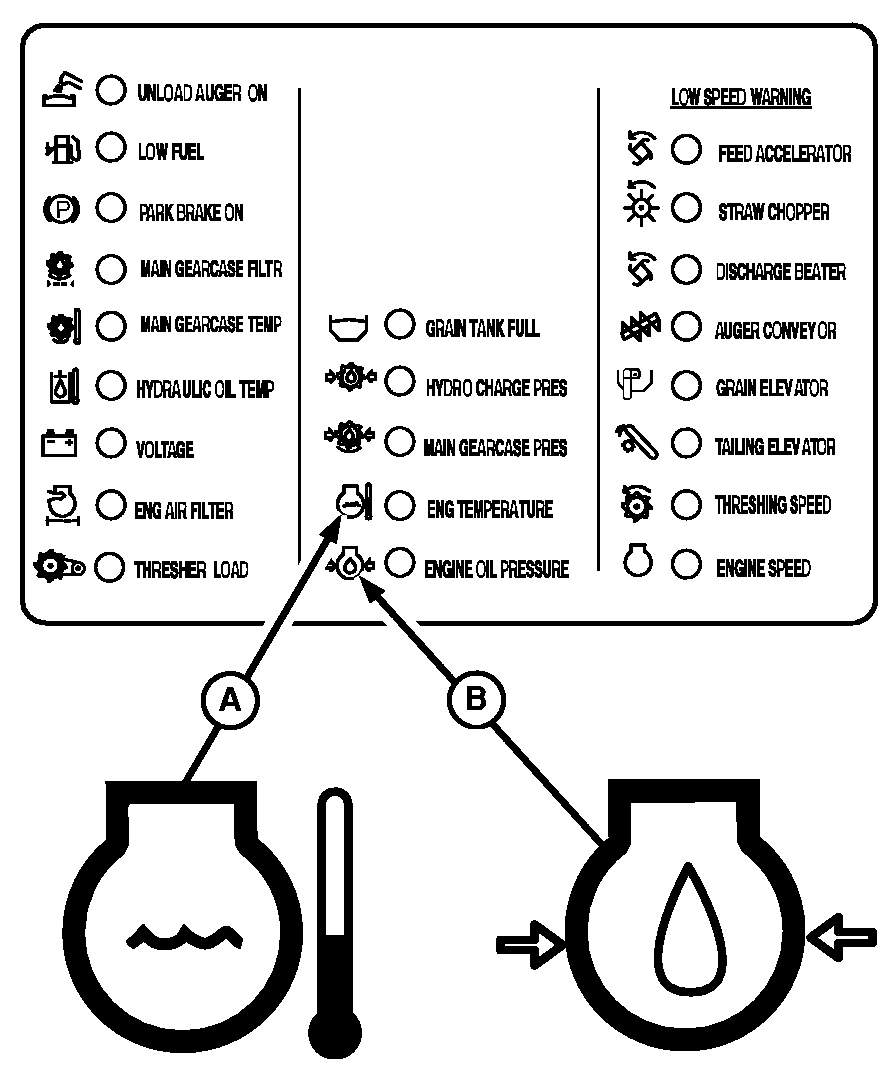 UNLOAD AUGER ON

LOW FUEL

PARK BRAKE ON

MAIN GEARCASE FILTR

MAIN GEARCASE TEMP

HYDRAULIC OIL TEMP

VOLTAGE

ENG AIR FILTER

THRESHER LOAD

GRAIN TANK FULL

HYDRO CHARGE PRES

MAIN GEARCASE PRES

ENG TEMPERATURE

ENGINE OIL PRESSURE

LOW SPEED WARNING

FEED ACCELERATOR

STRAW CHOPPER

DISCHARGE BEATER

AUGER CONVEYOR

GRAIN ELEVATOR

TAILING ELEVATOR

THRESHING SPEED

ENGINE SPEED

A

B