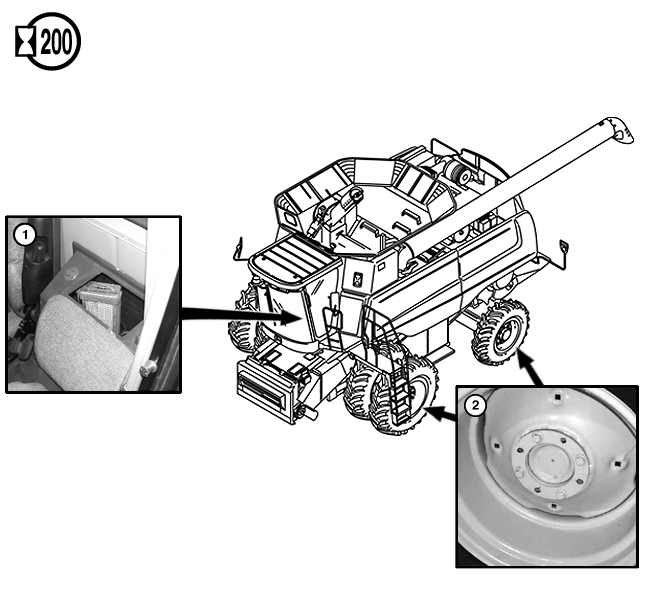 200

1

2