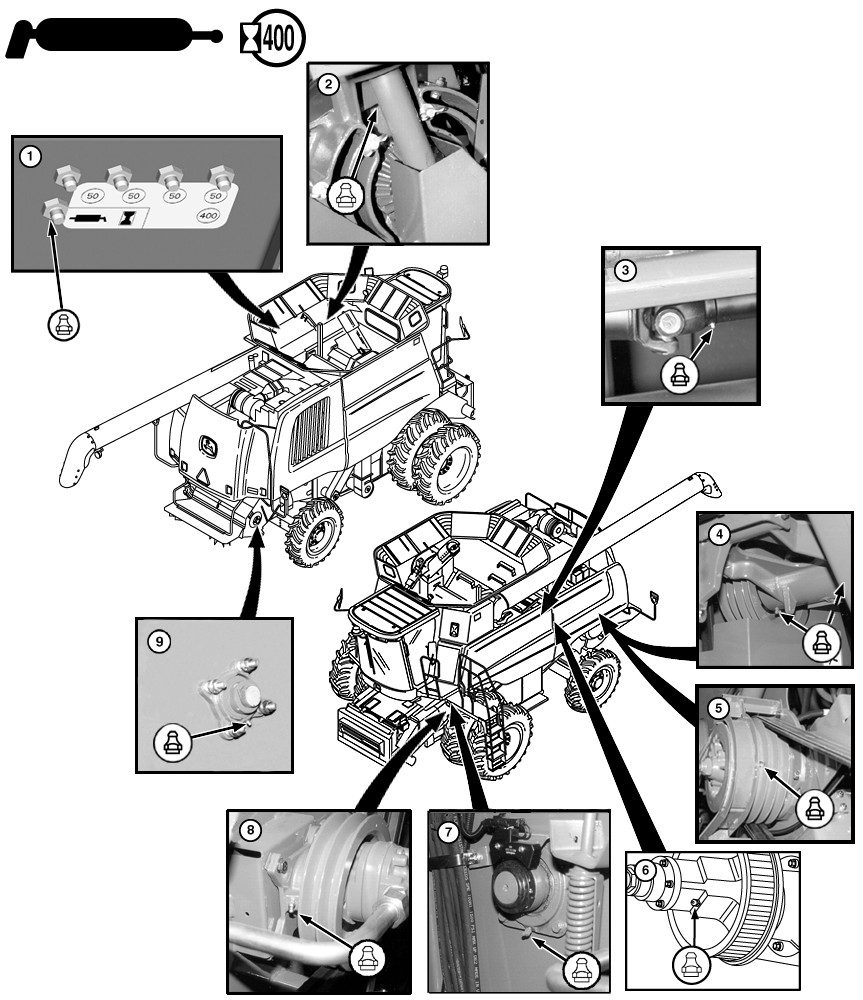 400

1

50 50 50 50

400

2

3

4

5

6

7

8

9