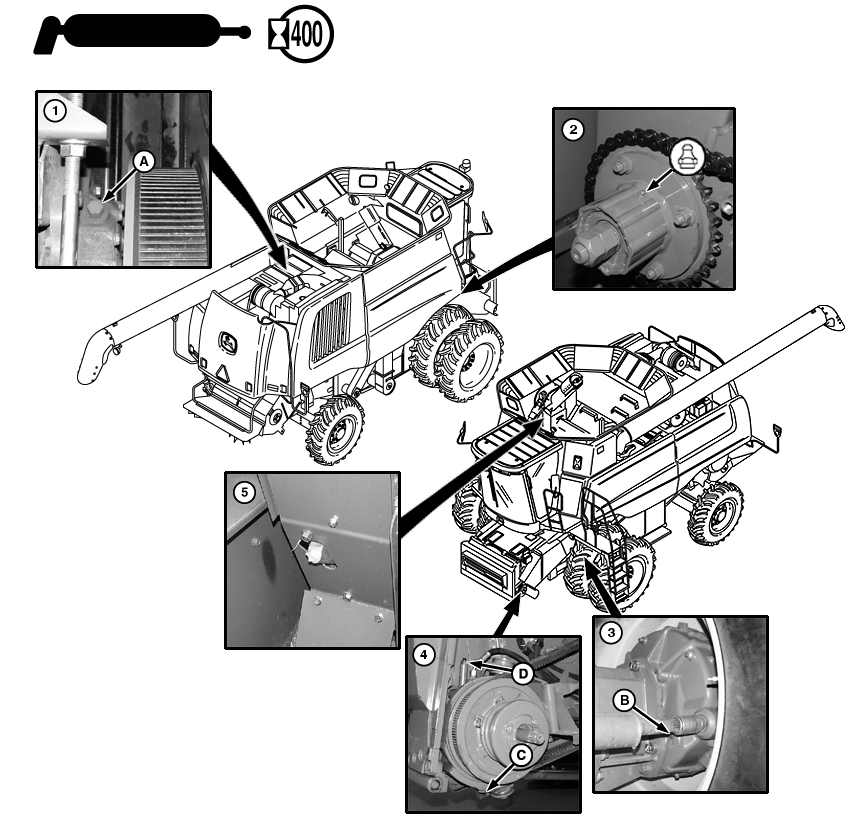 400

1

A

2

5

4

D

C

3

B