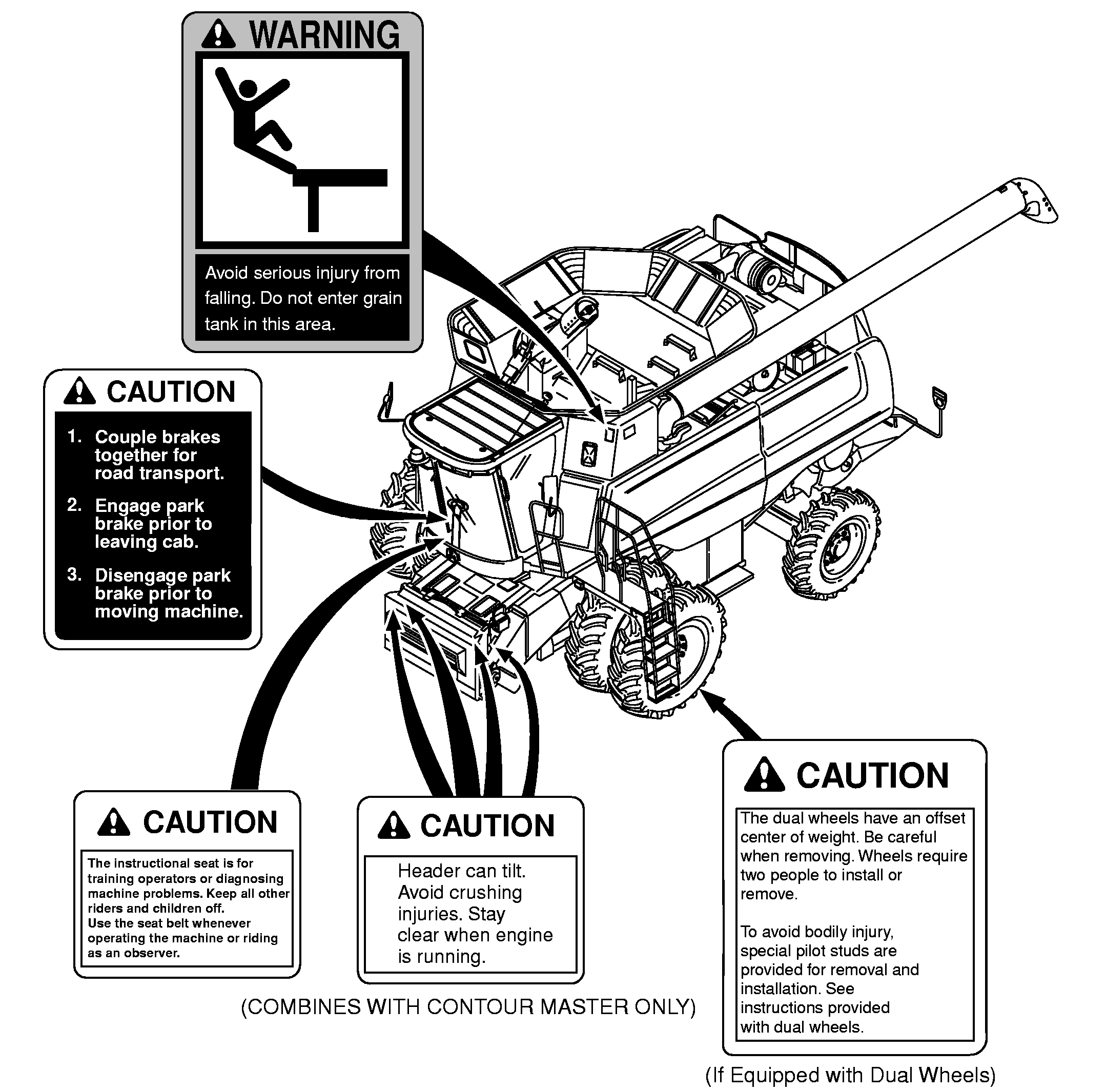 WARNING

Avoid serious injury from falling. Do not enter grain tank in this area.

CAUTION

1. Couple brakes together for road transport.

2. Engage park brake prior to leaving cab.

3. Disengage park brake prior to moving machine.

CAUTION

The instructional seat is for training operators or diagnosing machine problems. Keep all other riders and children off.
Use the seat belt whenever operating the machine or riding as an observer.

CAUTION

Header can tilt. Avoid crushing injuries. Stay clear when engine is running.

(COMBINES WITH CONTOUR MASTER ONLY)

CAUTION

The dual wheels have an offset center of weight. Be careful when removing. Wheels require two people to install or remove.

To avoid bodily injury, special pilot studs are provided for removal and installation. See instructions provided with dual wheels.

(If Equipped with Dual Wheels)