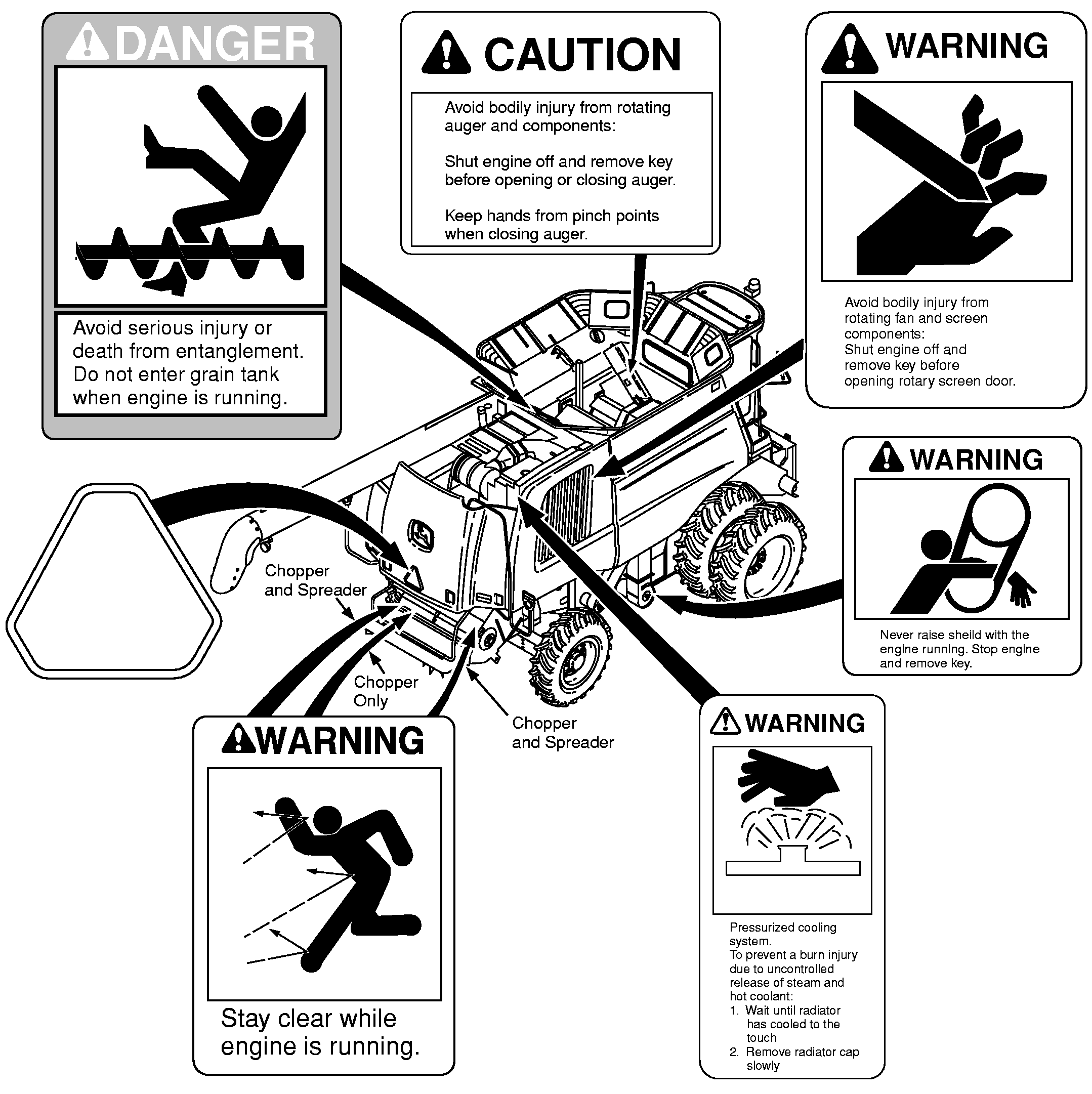 DANGER

Avoid serious injury or death from entanglement. Do not enter grain tank when engine is running.

CAUTION

Avoid bodily injury from rotating auger and components:

Shut engine off and remove key before opening or closing auger.

Keep hands from pinch points when closing auger.

WARNING

Avoid bodily injury from rotating fan and screen components:
Shut engine off and remove key before opening rotary screen door.

WARNING

Never raise sheild with the engine running. Stop engine and remove key.

Chopper and Spreader

Chopper Only

Chopper and Spreader

WARNING

Stay clear while engine is running.

WARNING

Pressurized cooling system.
To prevent a burn injury due to uncontrolled release of steam and hot coolant:
1. Wait until radiator has cooled to the touch
2. Remove radiator cap slowly