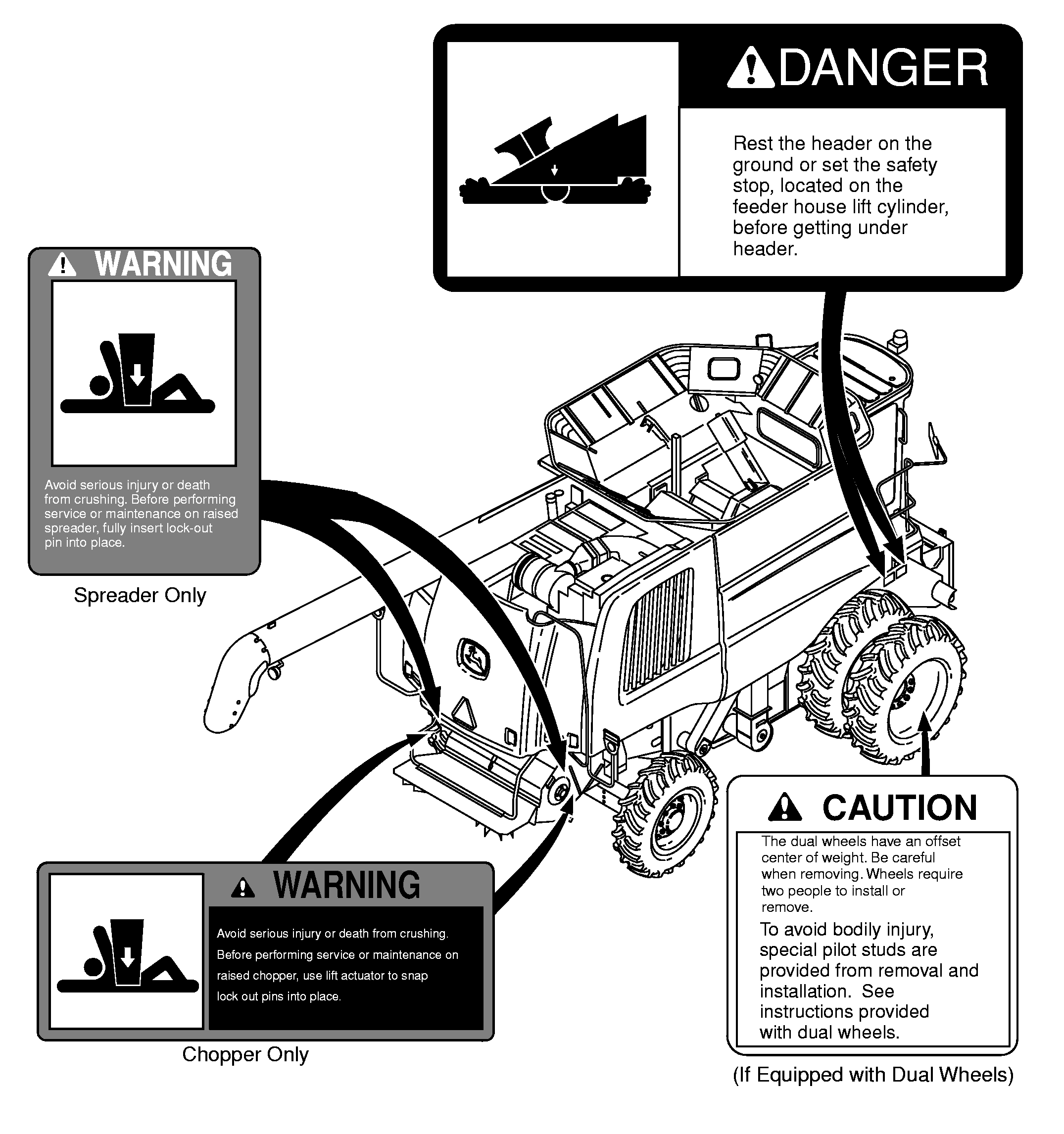 DANGER

Rest the header on the ground or set the safety stop, located on the feeder house lift cylinder, before getting under header.

WARNING

Avoid serious injury or death from crushing. Before performing service or maintenance on raised spreader, fully insert lock-out pin into place.

Spreader Only

WARNING

Avoid serious injury or death from crushing. Before performing service or maintenance on raised chopper, use lift actuator to snap lock out pins into place.

Chopper Only

CAUTION

The dual wheels have an offset center of weight. Be careful when removing. Wheels require two people to install or remove.

To avoid bodily injury, special pilot studs are provided from removal and installation. See instructions provided with dual wheels.

(If Equipped with Dual Wheels)