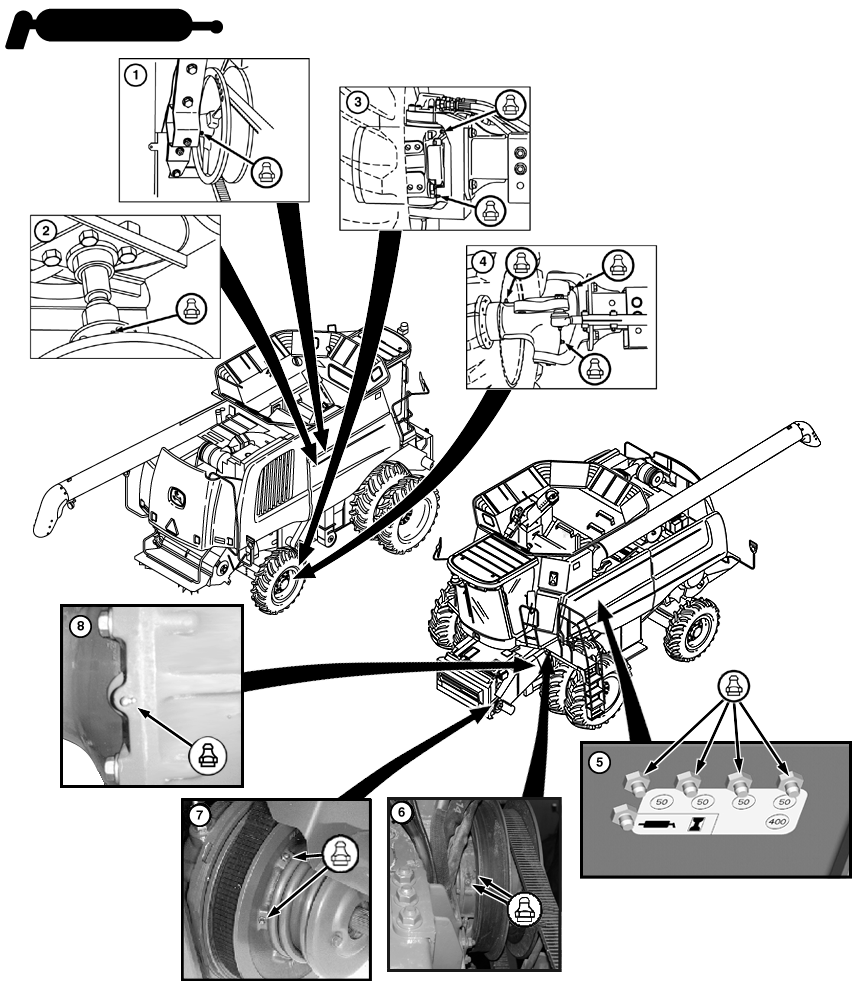 1

3

2

4

8

5

50

50

50

50

400

7

6