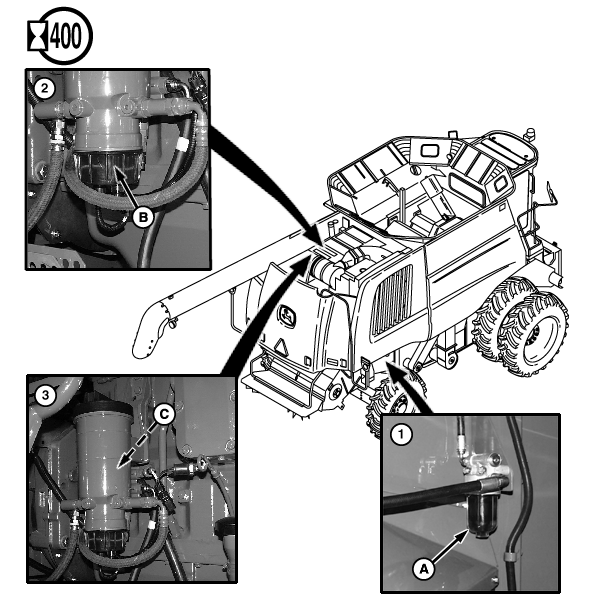 400

2

B

3

C

1

A