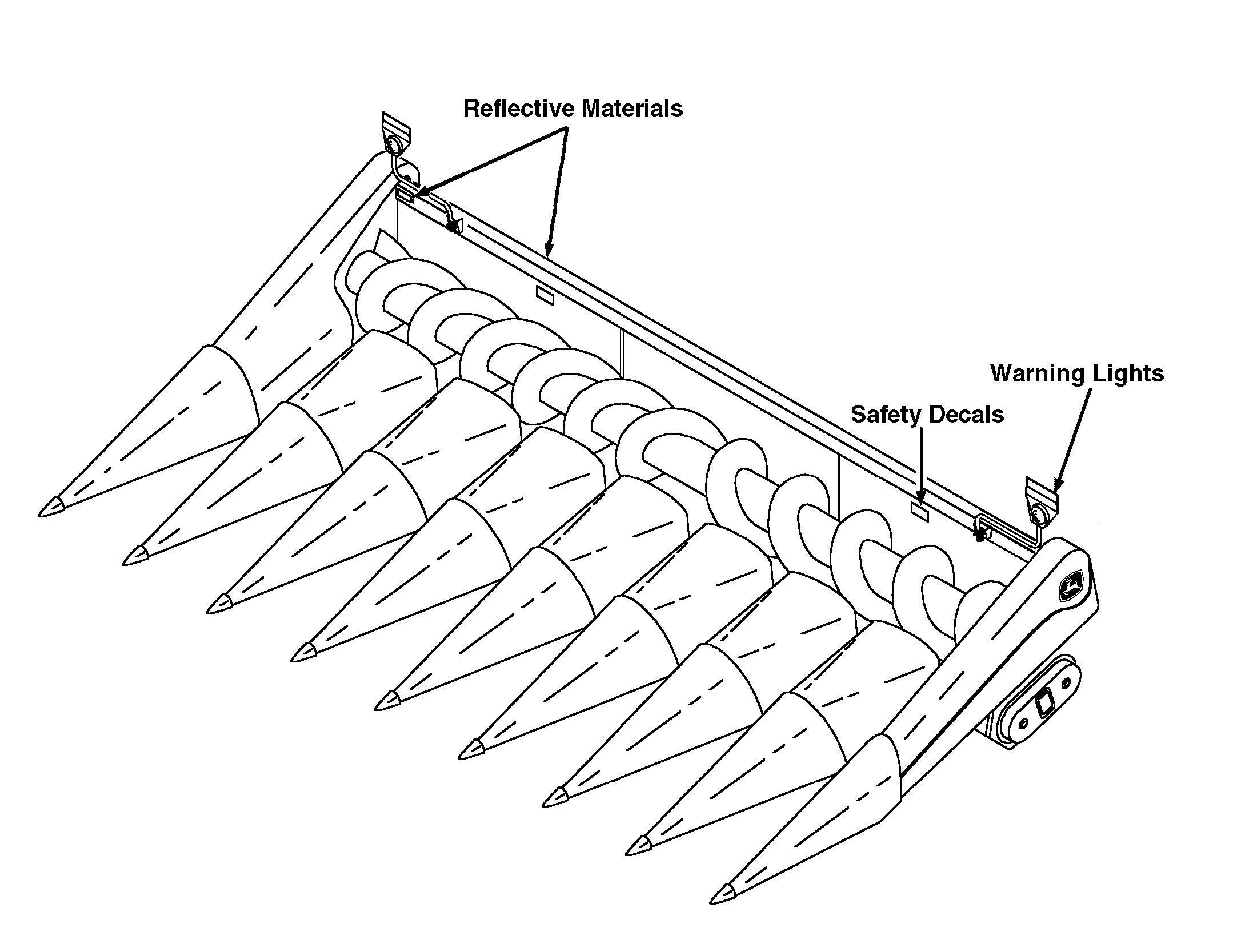 Reflective Materials

Warning Lights

Safety Decals