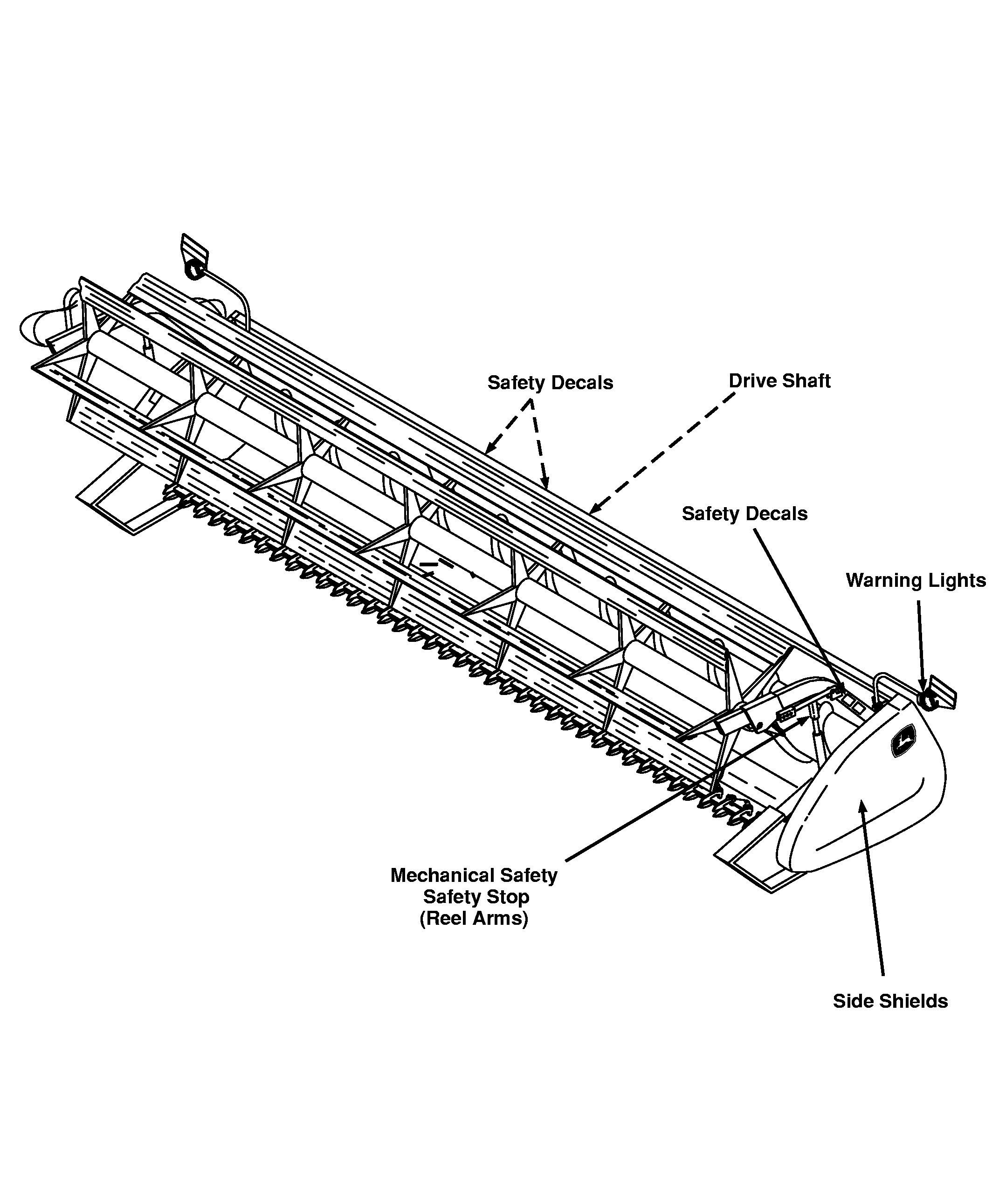 Safety Decals

Drive Shaft

Safety Decals

Warning Lights

Mechanical Safety
Safety Stop
(Reel Arms)

Side Shields