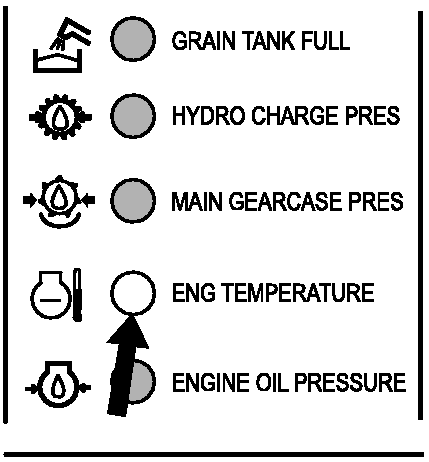 GRAIN TANK FULL

HYDRO CHARGE PRES

MAIN GEARCASE PRES

ENG TEMPERATURE

ENGINE OIL PRESSURE