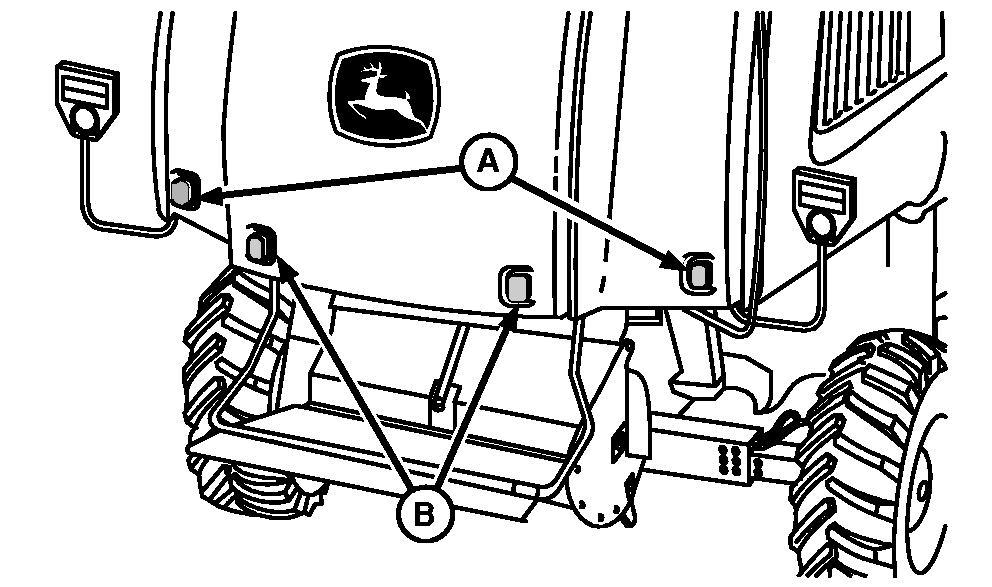 A

B