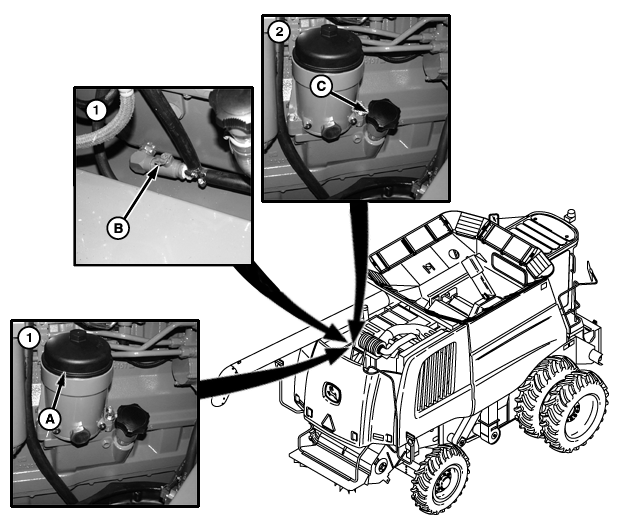 2
C
1
B
1
A