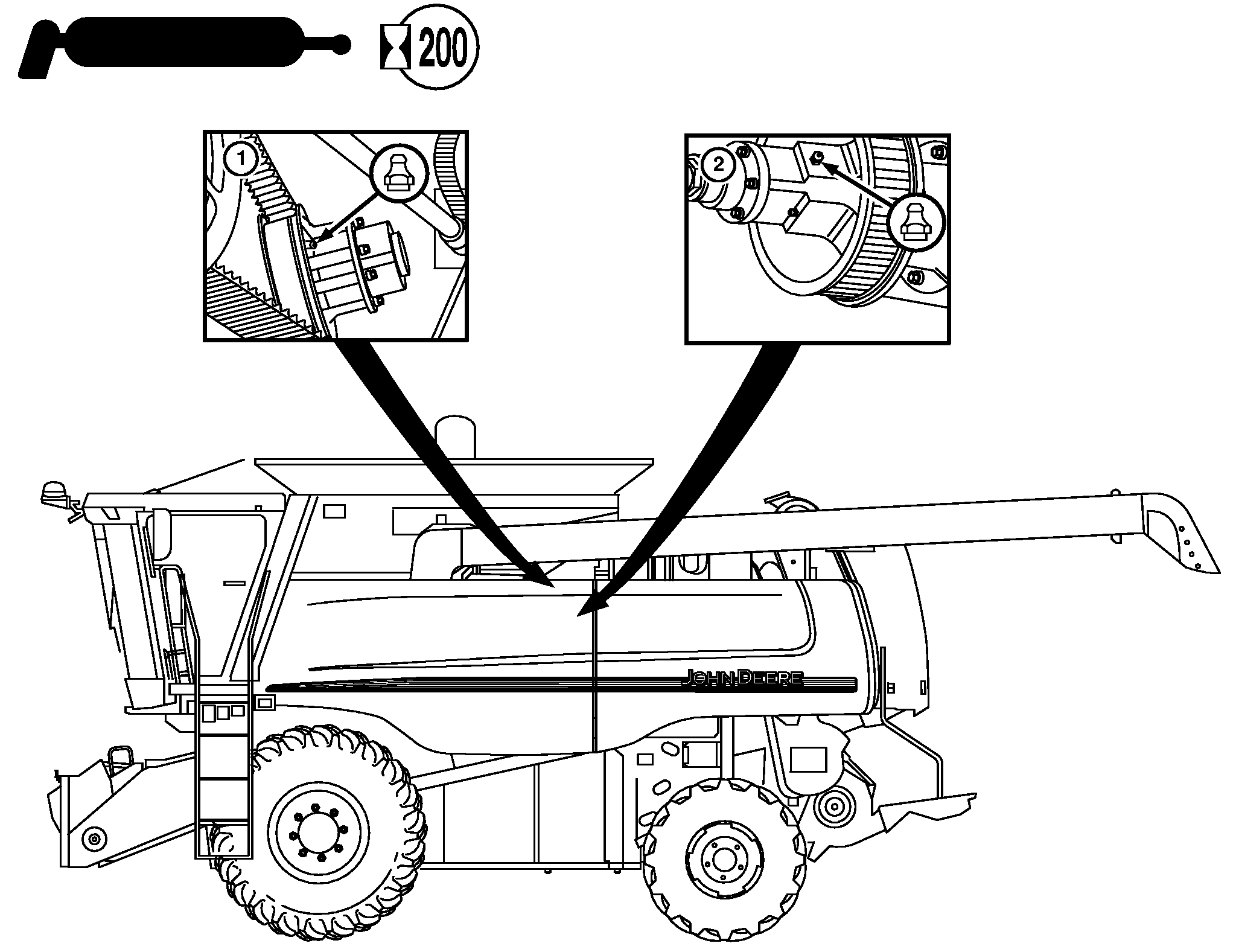 200

1

2

JOHN DEERE