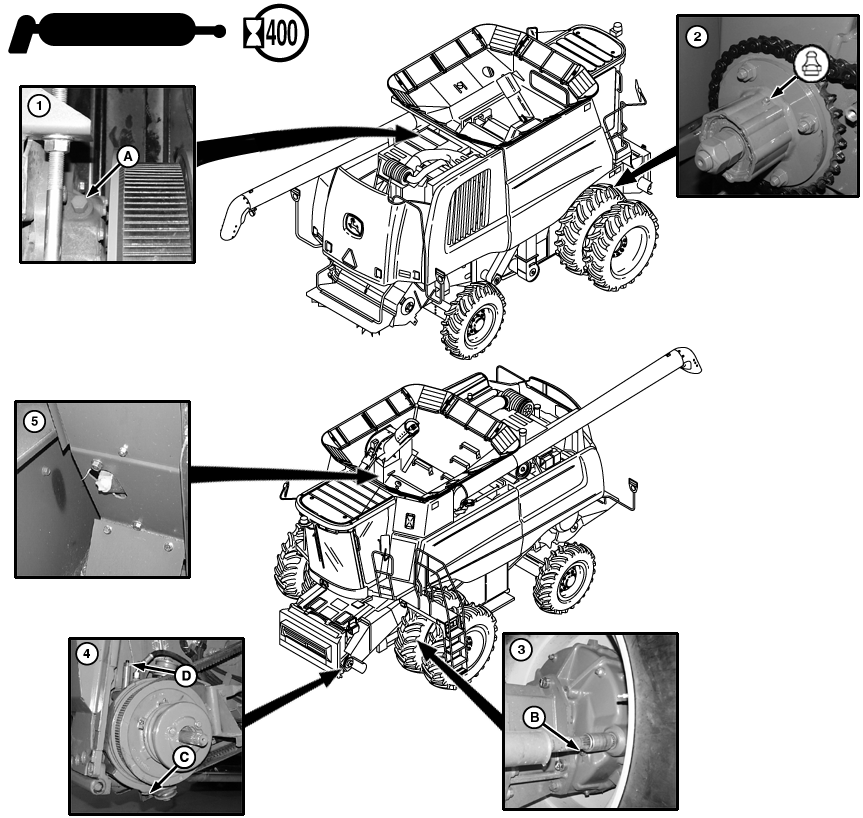 400

1

A

2

5

4

D

C

3

B