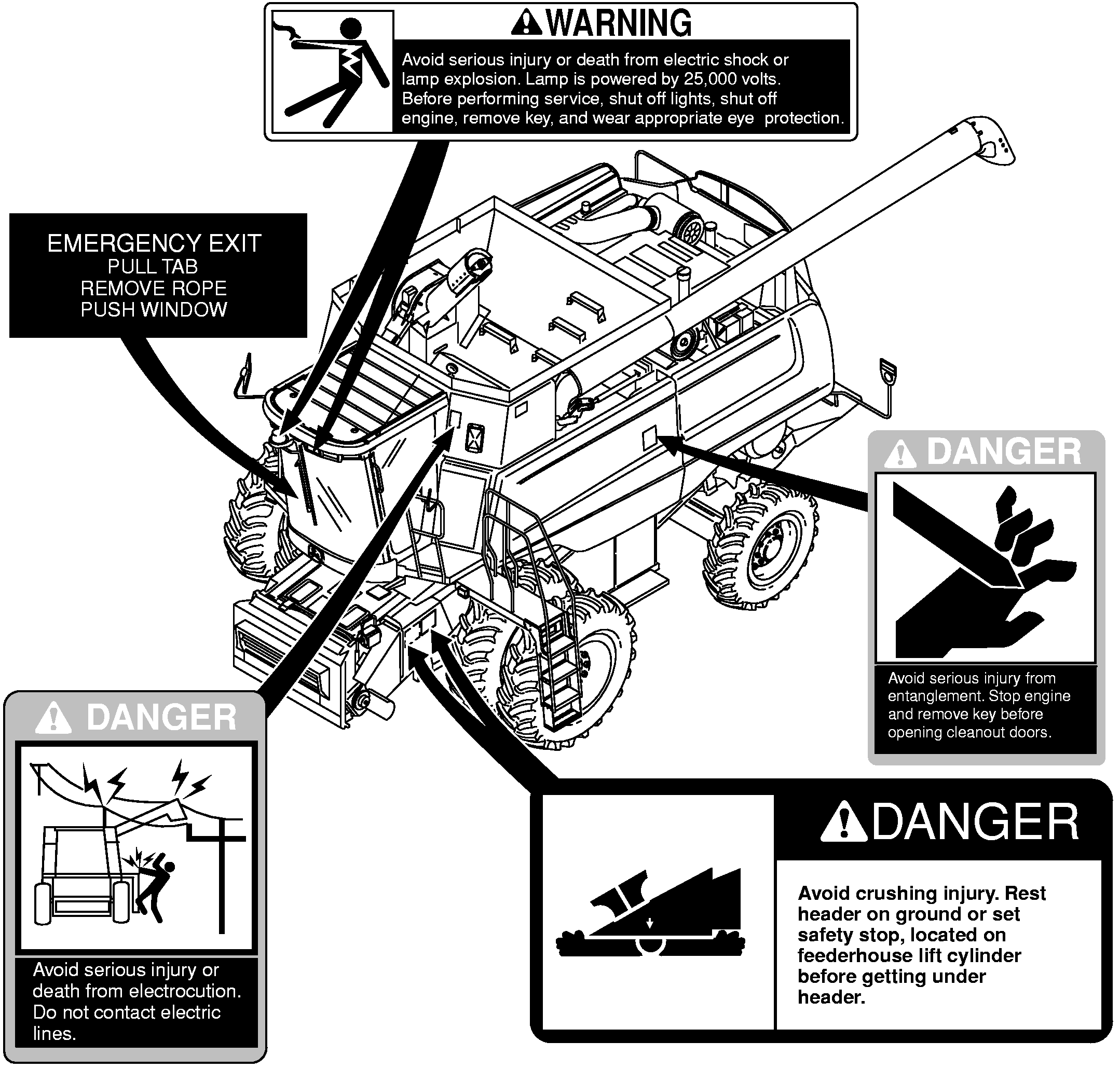 WARNING

Avoid serious injury or death from electric shock or lamp explosion. Lamp is powered by 25,000 volts. Before performing service, shut off lights, shut off engine, remove key, and wear appropriate eye protection.

EMERGENCY EXIT
PULL TAB
REMOVE ROPE
PUSH WINDOW

DANGER

Avoid serious injury from entanglement. Stop engine and remove key before opening cleanout doors.

DANGER

Avoid serious injury or death from electrocution. Do not contact electric lines.

DANGER

Avoid crushing injury. Rest header on ground or set safety stop, located on feederhouse lift cylinder before getting under header.